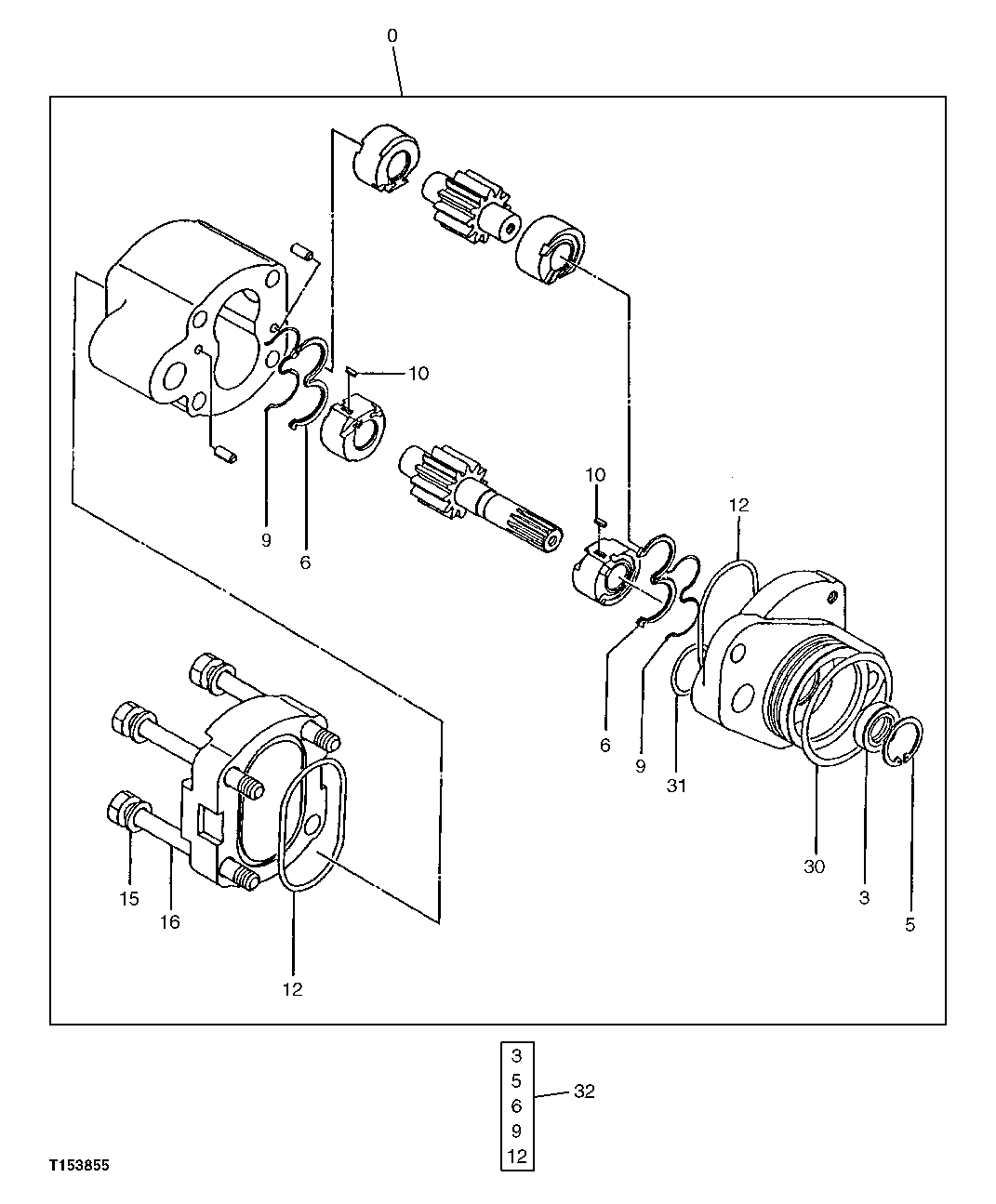 0

10

9

6

10

12

6

9

31

30

3

5

15

16

12

3
5
6
9
12

32

T153855