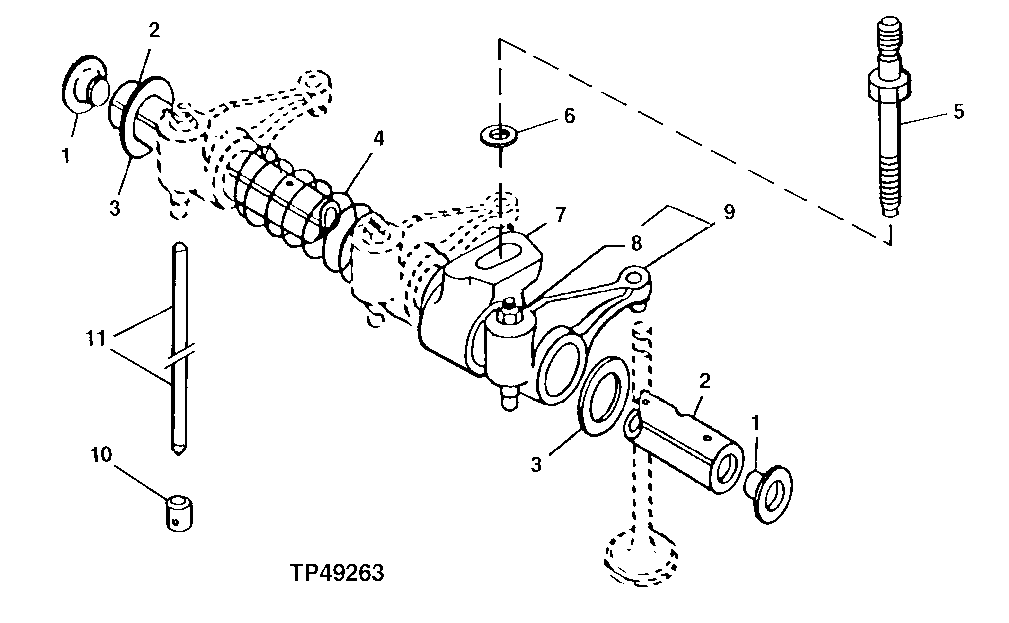 2
1
3
4
6
5
7
8
9
11
2
1
3
10
TP49263