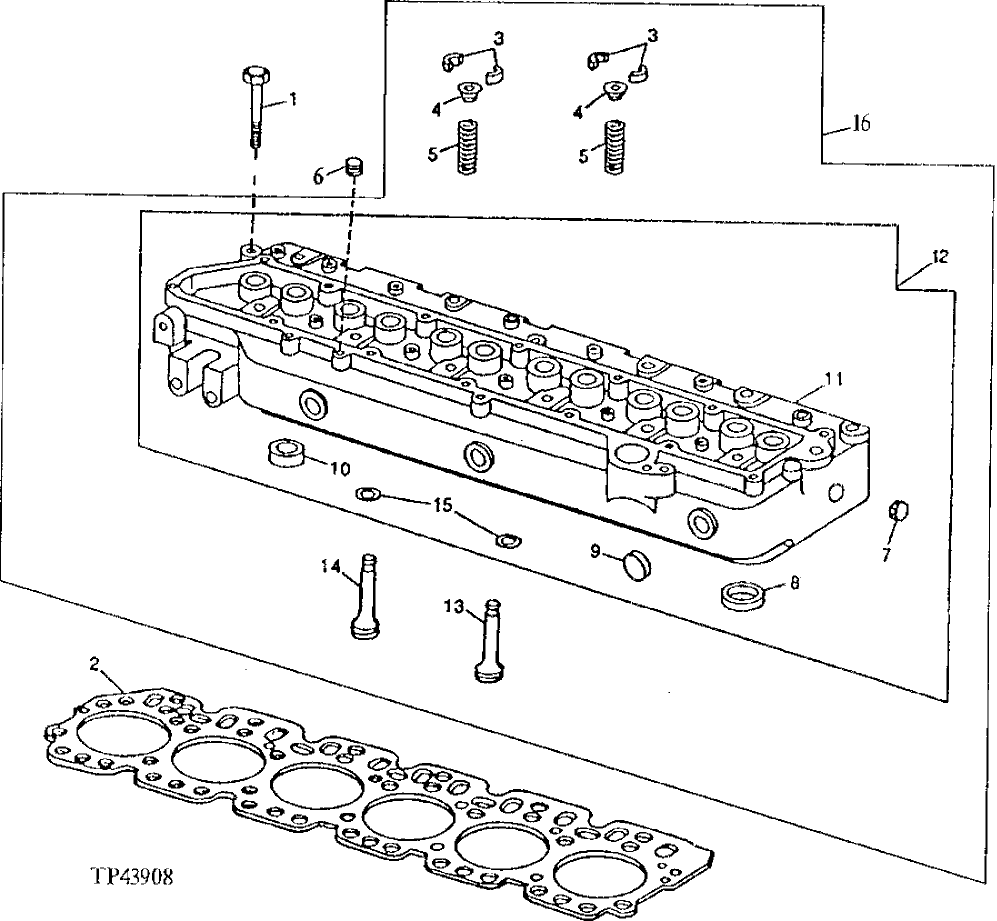 3
3
1
4
4
16
5
5
6
12
11
10
15
7
9
14
8
13
2
TP43908