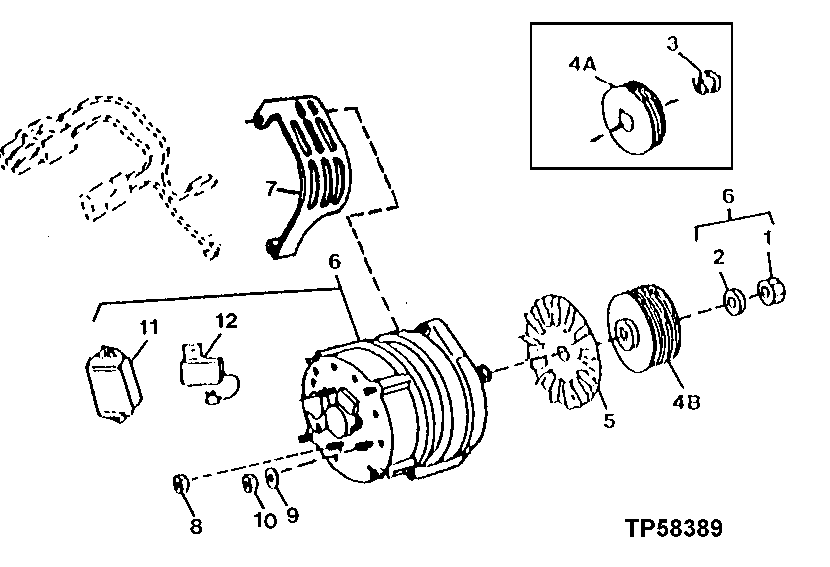 3
4A
7
6
2
1
6
11
12
5
4B
8
10
9
TP58389