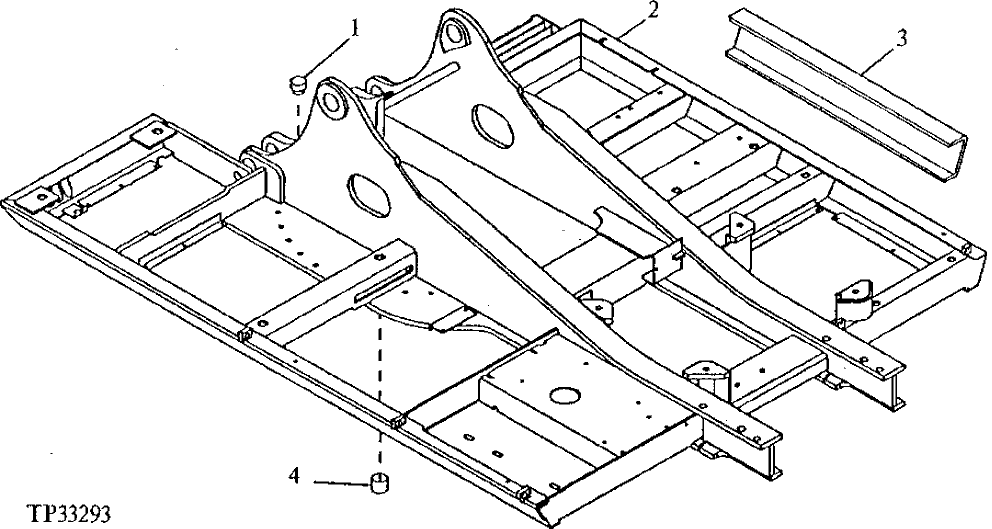 1
2
3
4
TP33293