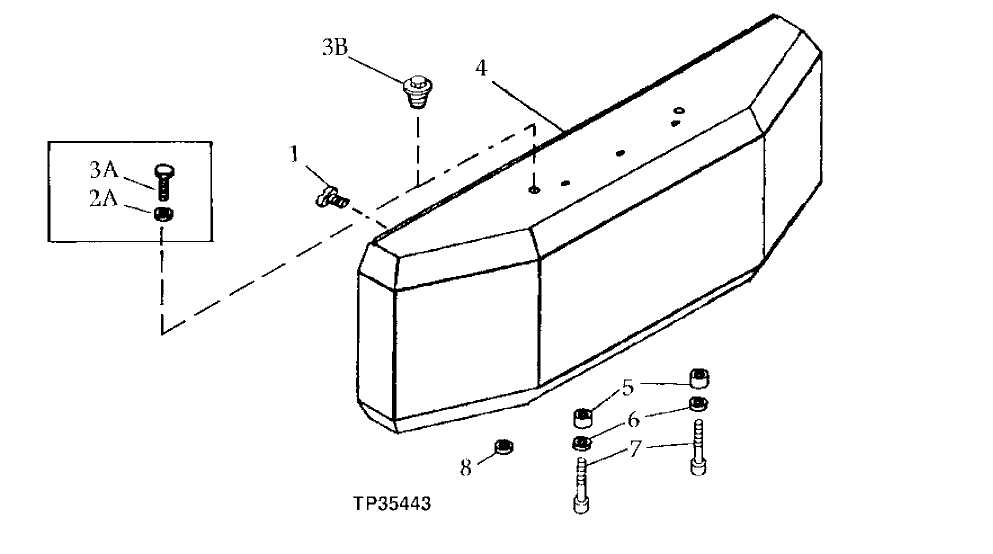 3B
4
3A
2A
1
5
6
7
8
TP35443