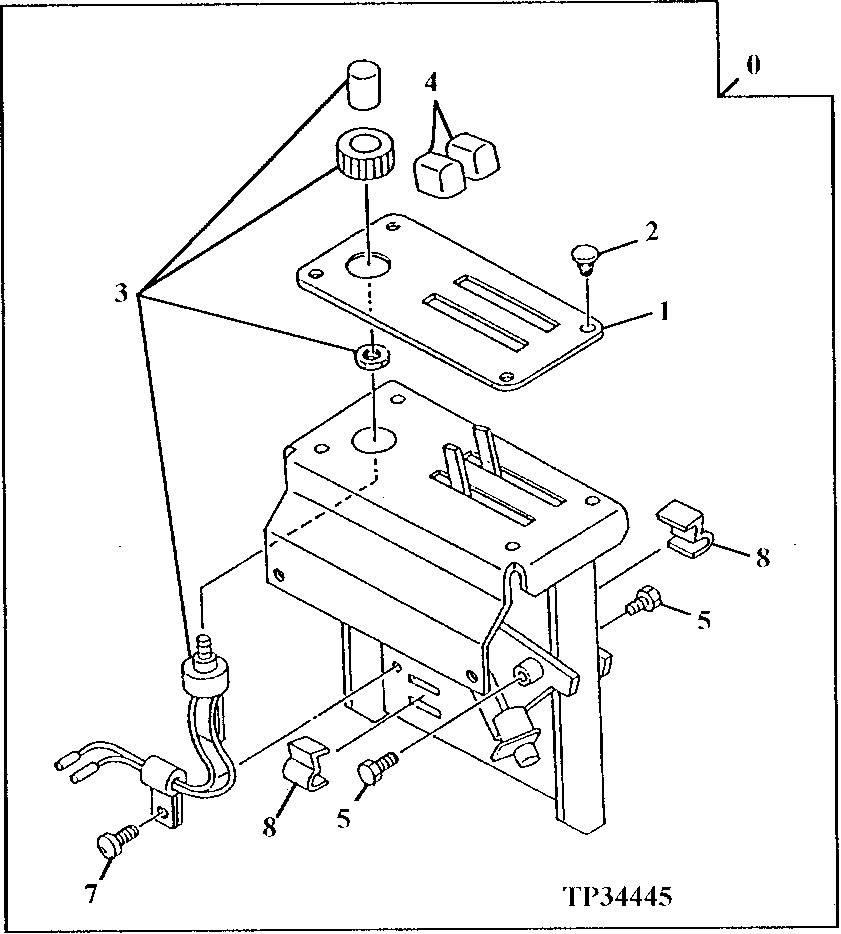 0
4
2
3
1
8
5
8
5
7
TP34445