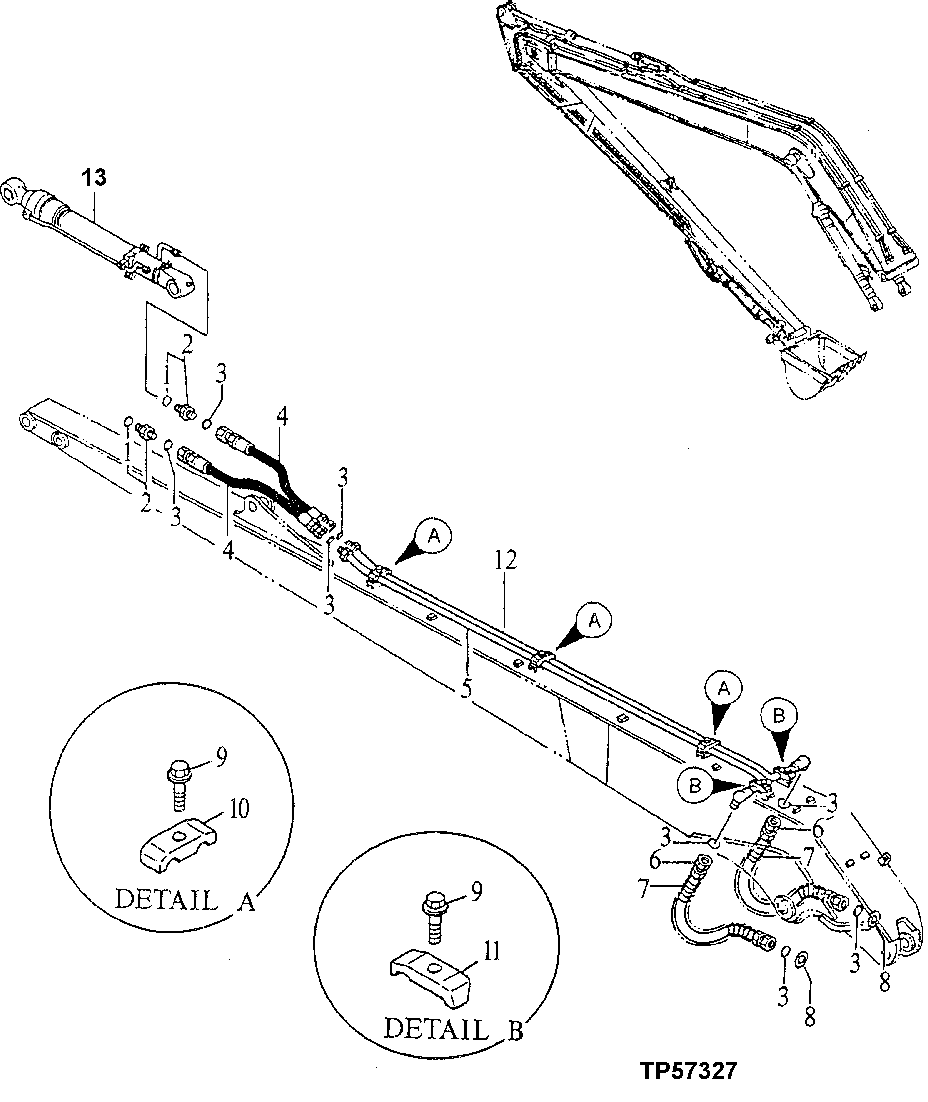 13
2
1
3
4
1
2
3
4
3
3
A
12
A
5
A
B
B
3
3
6
6
7
7
3
8
3
8
9
10
DETAIL A
9
11
DETAIL B
TP57327