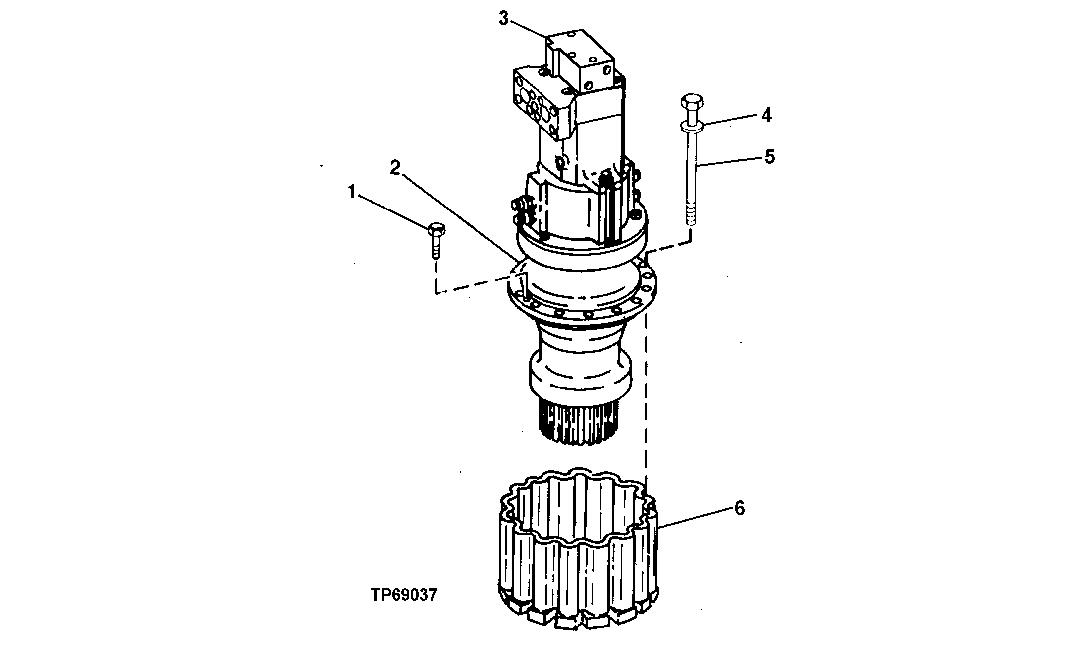 3
4
5
2
1
6
TP69037