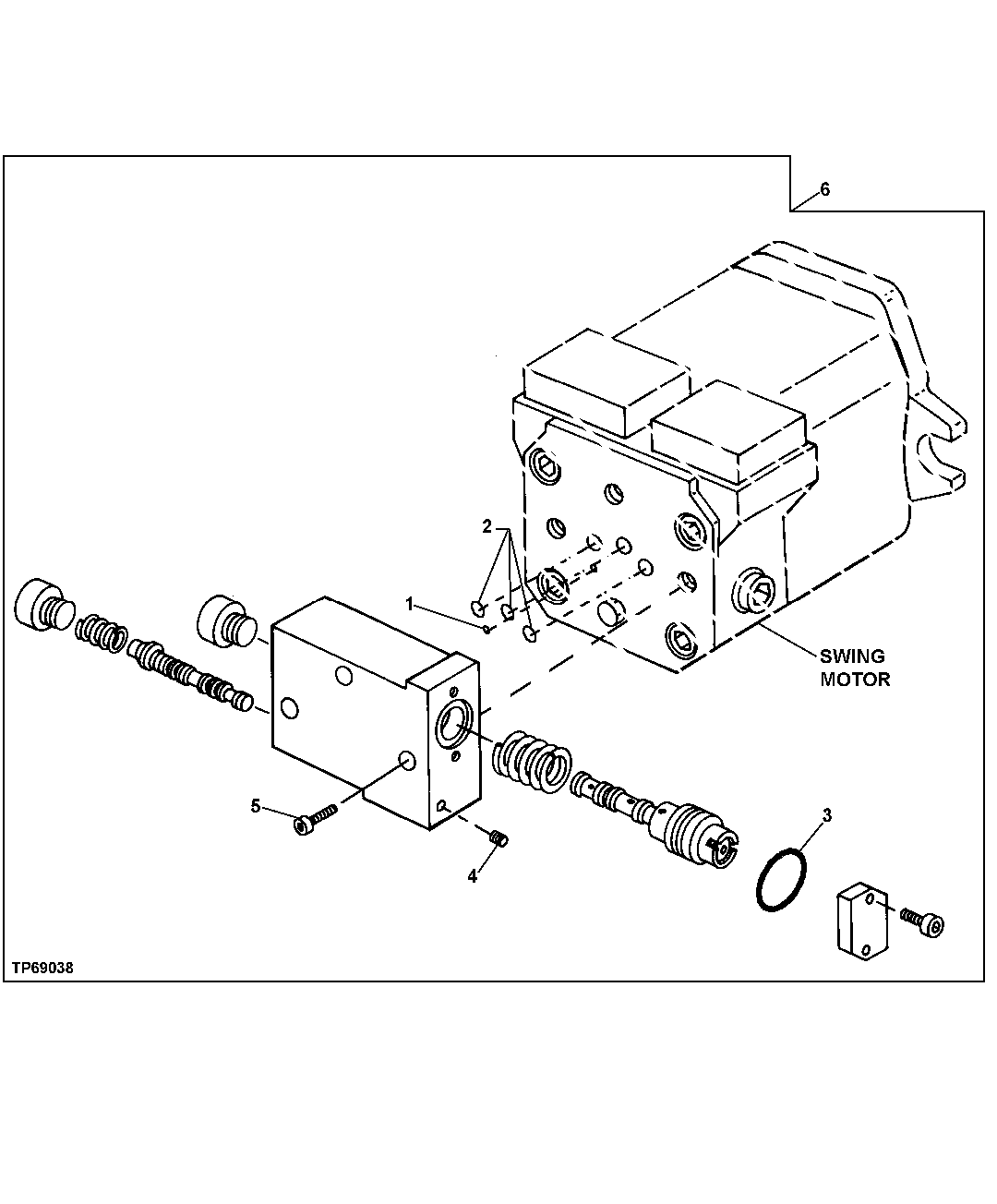 6

2

1

SWING MOTOR

5

4

3

TP69038