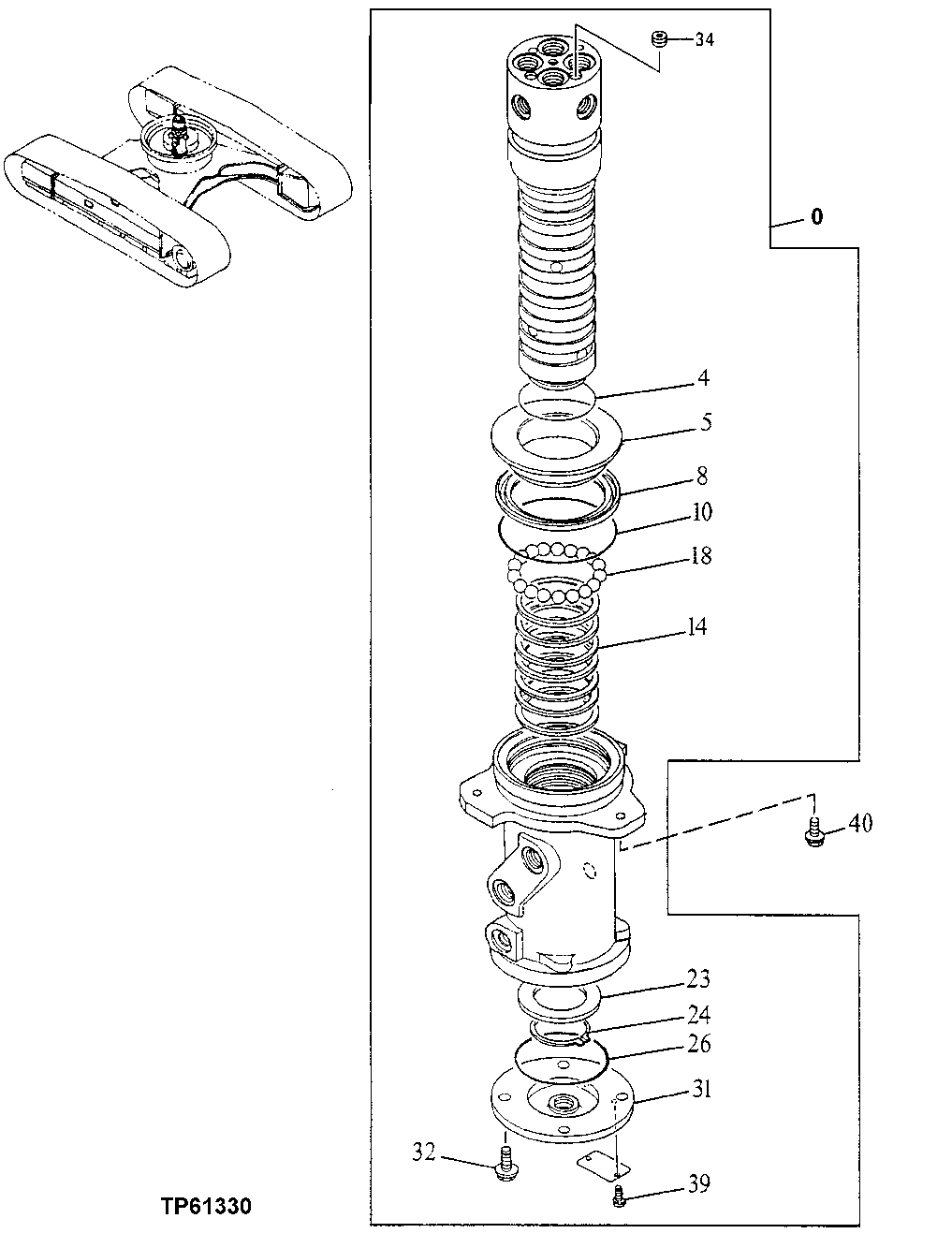 34

0

4

5

8

10

18

14

40

23

24

26

31

32

39

TP61330