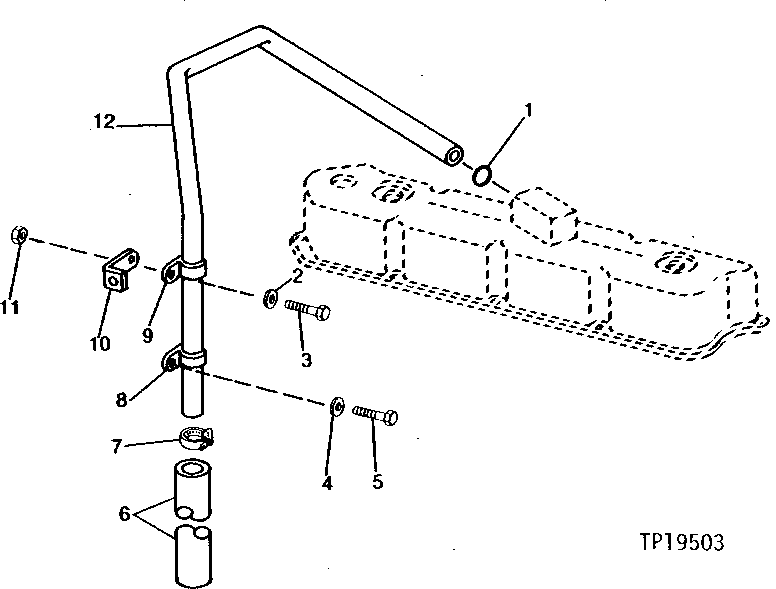 12
1
11
10
9
2
3
8
4
5
7
6
TP19503