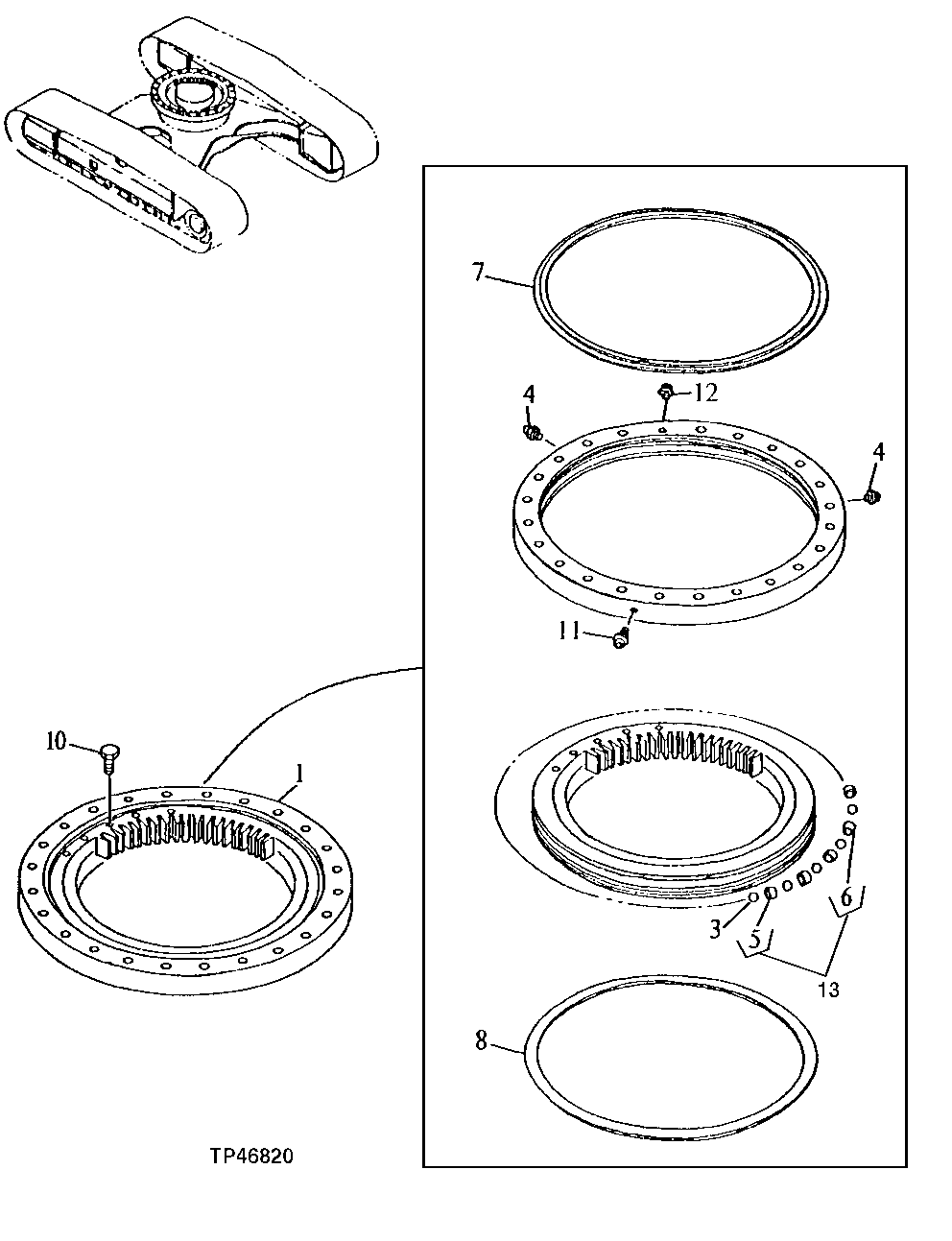 7
4
12
4
11
10
1
3
5
6
13
8
TP46820