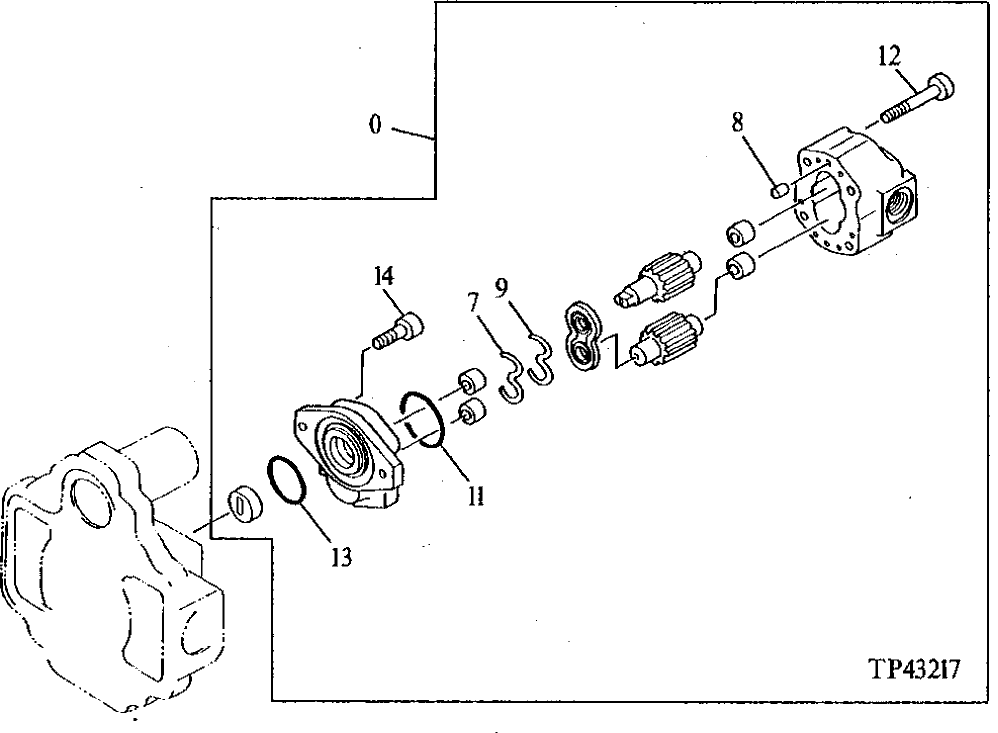 0
12
8
14
7
9
11
13
TP43217