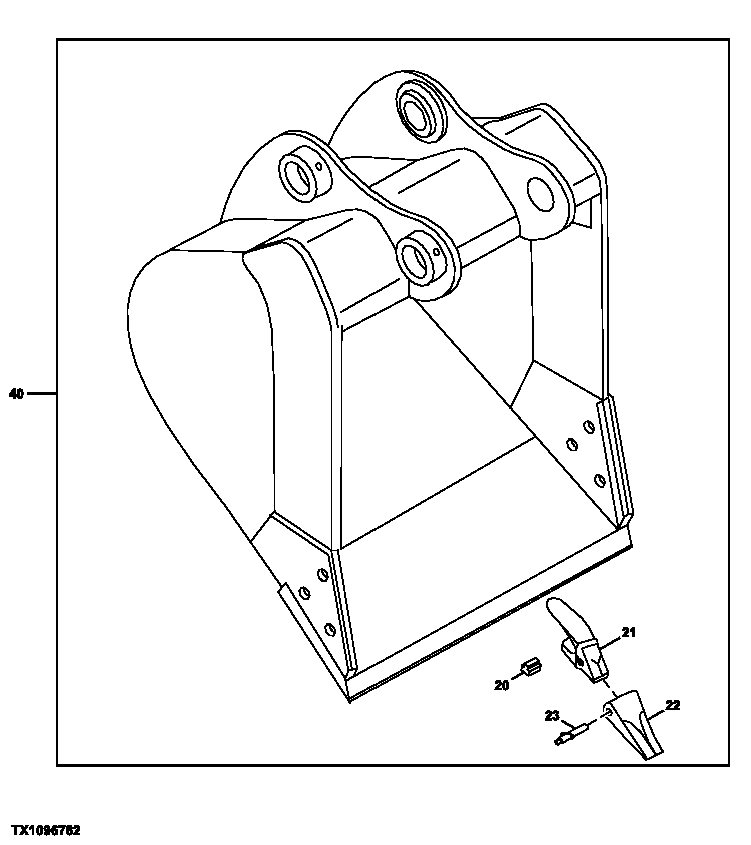 40

21

20

22

23

TX1096762