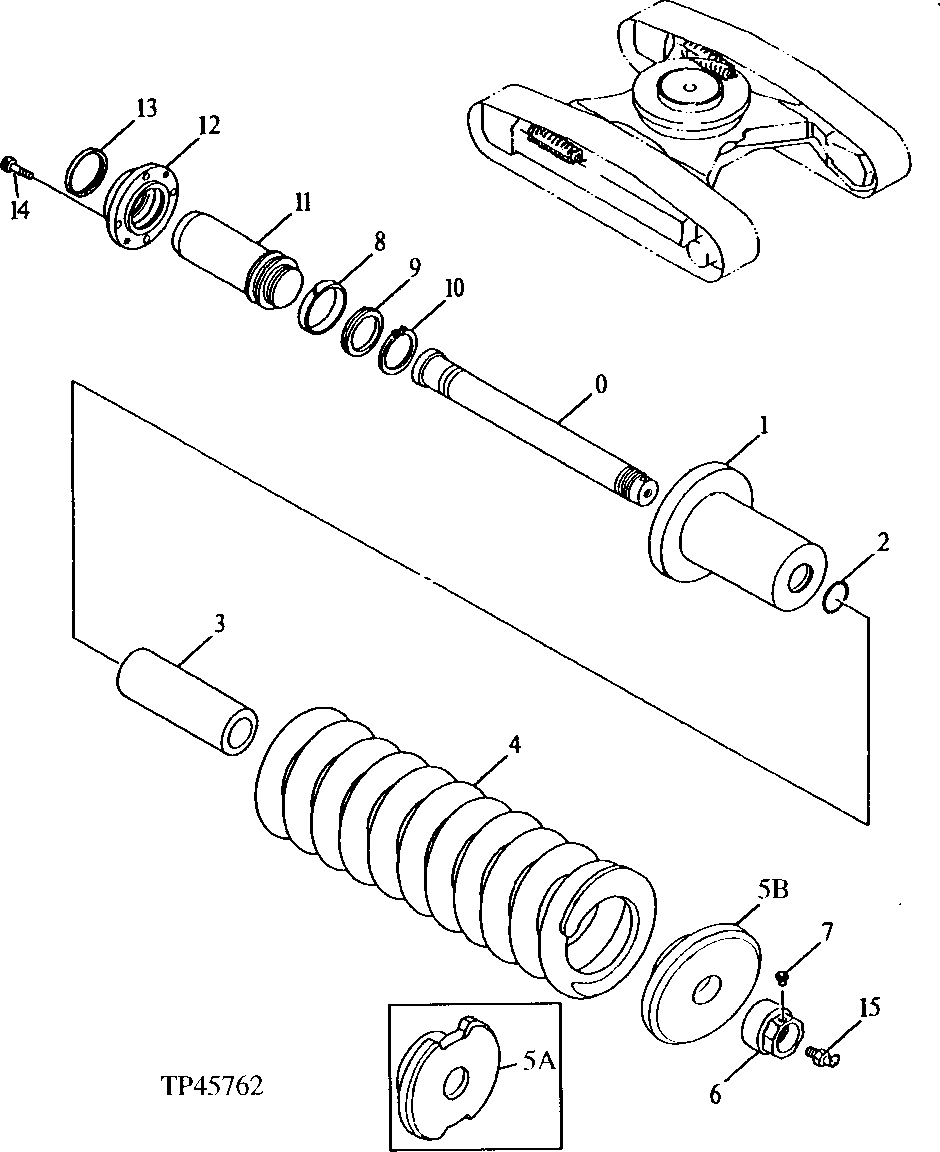 13
12
14
11
8
9
10
0
1
2
3
4
5B
7
15
6
5A
TP45762