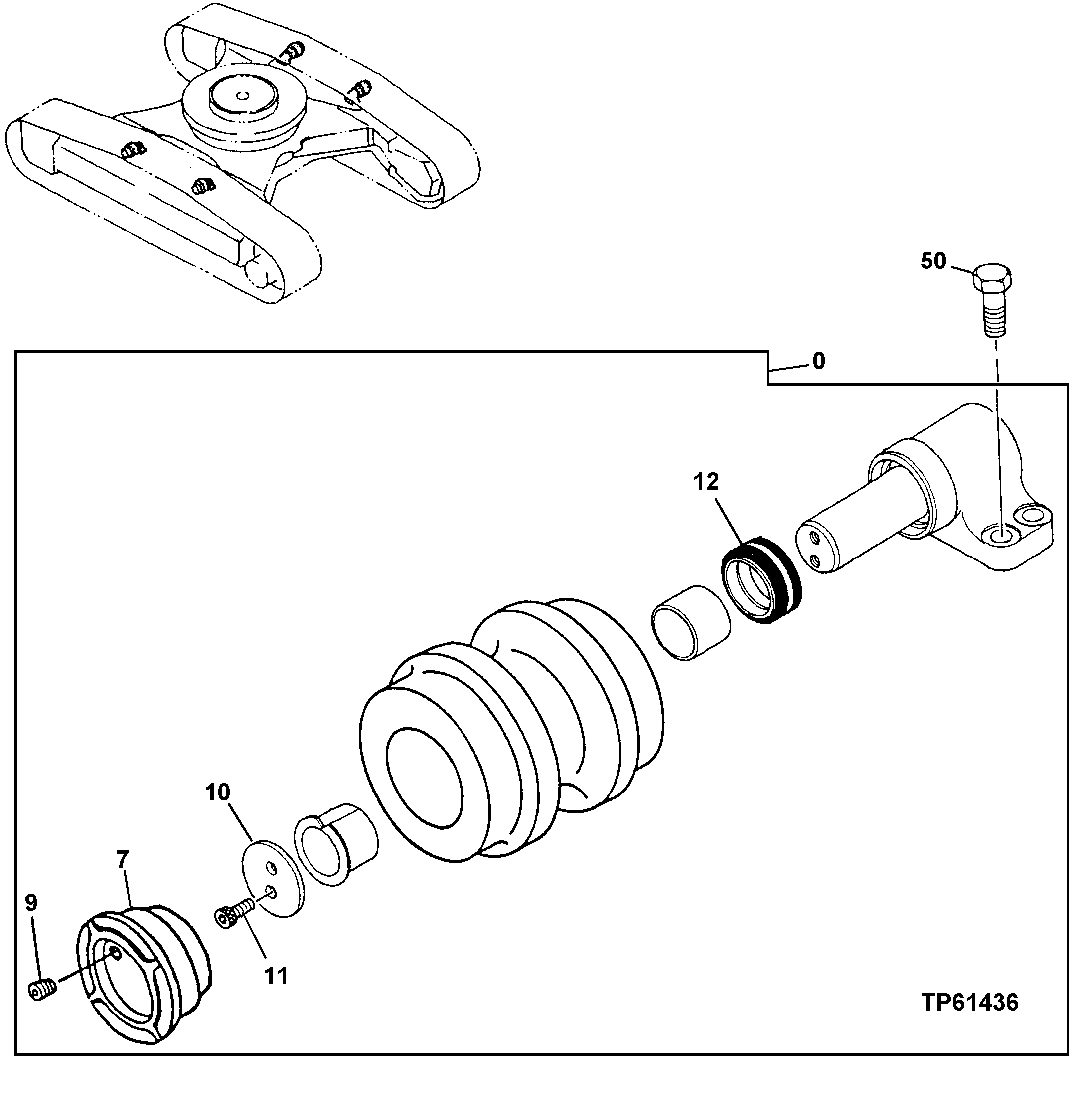 50

0

12

10

7

9

11

TP61436