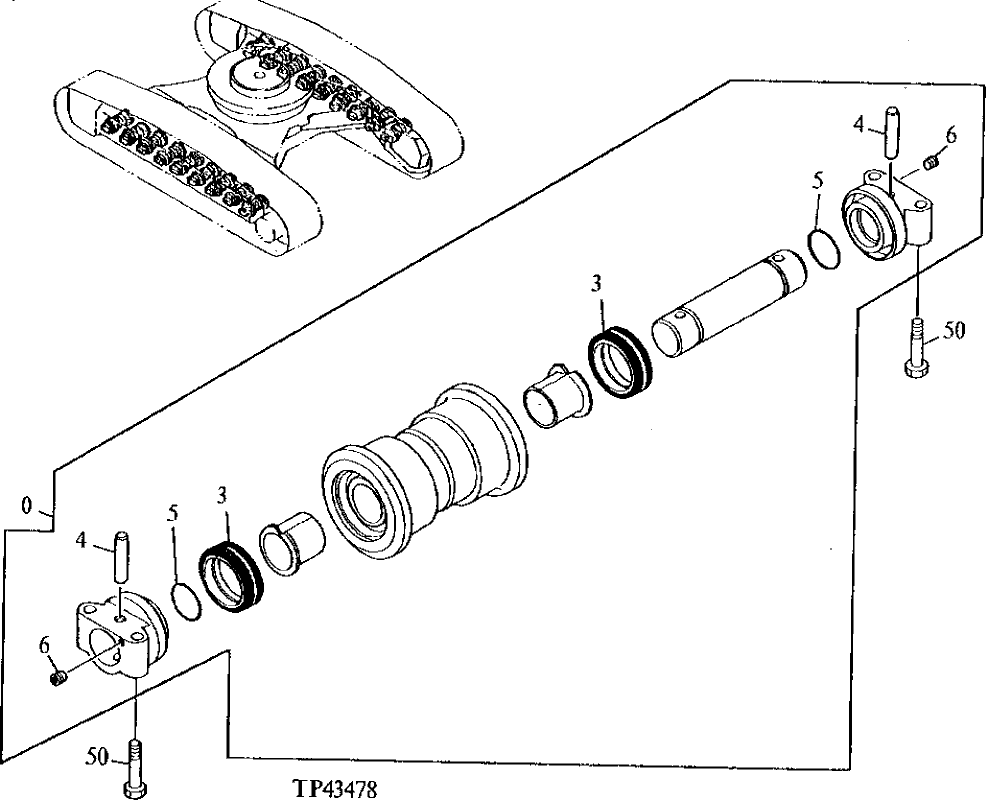 4
6
5
3
50
0
4
5
3
6
50
TP43478