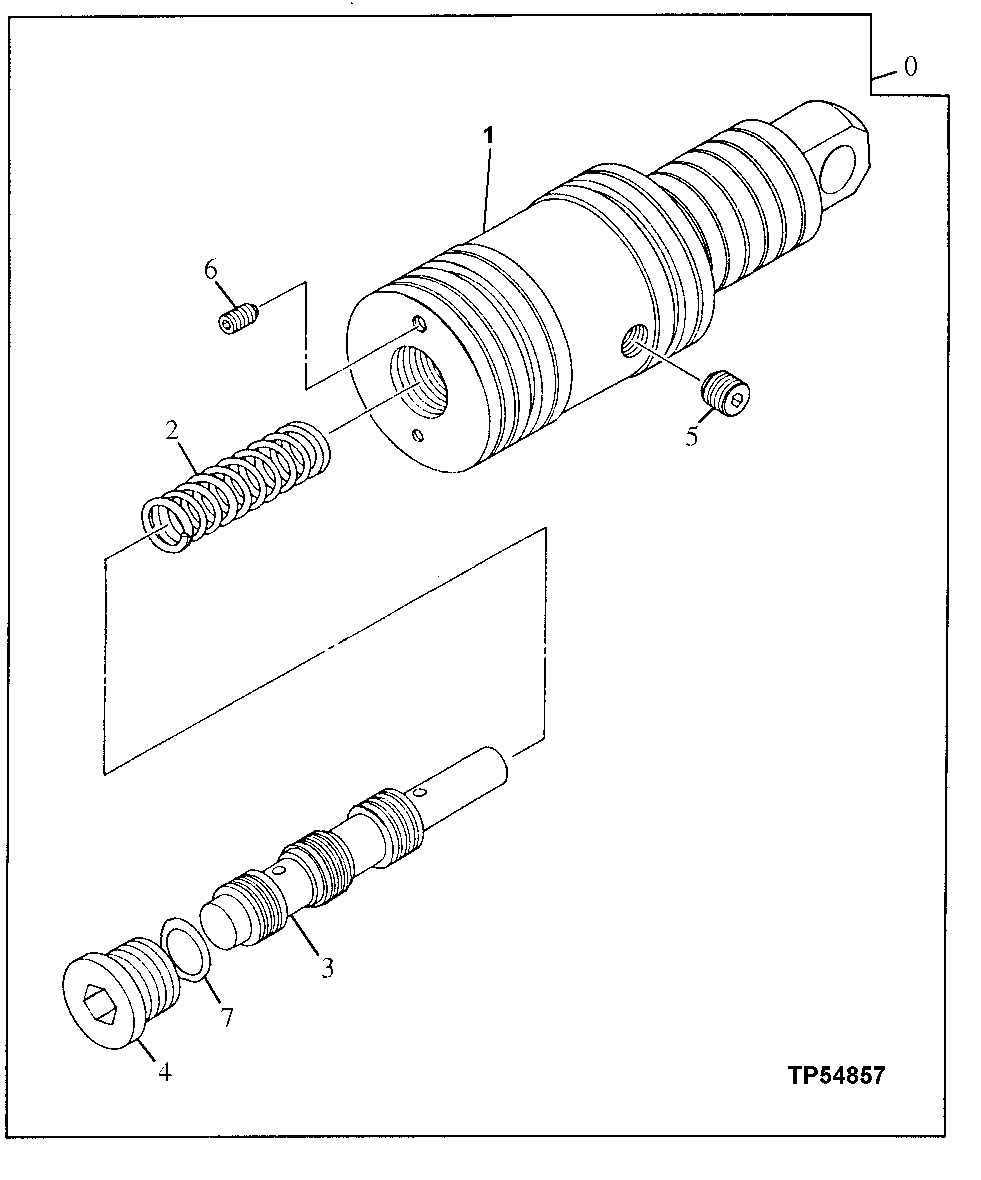 0
1
6
5
2
3
7
4
TP54857