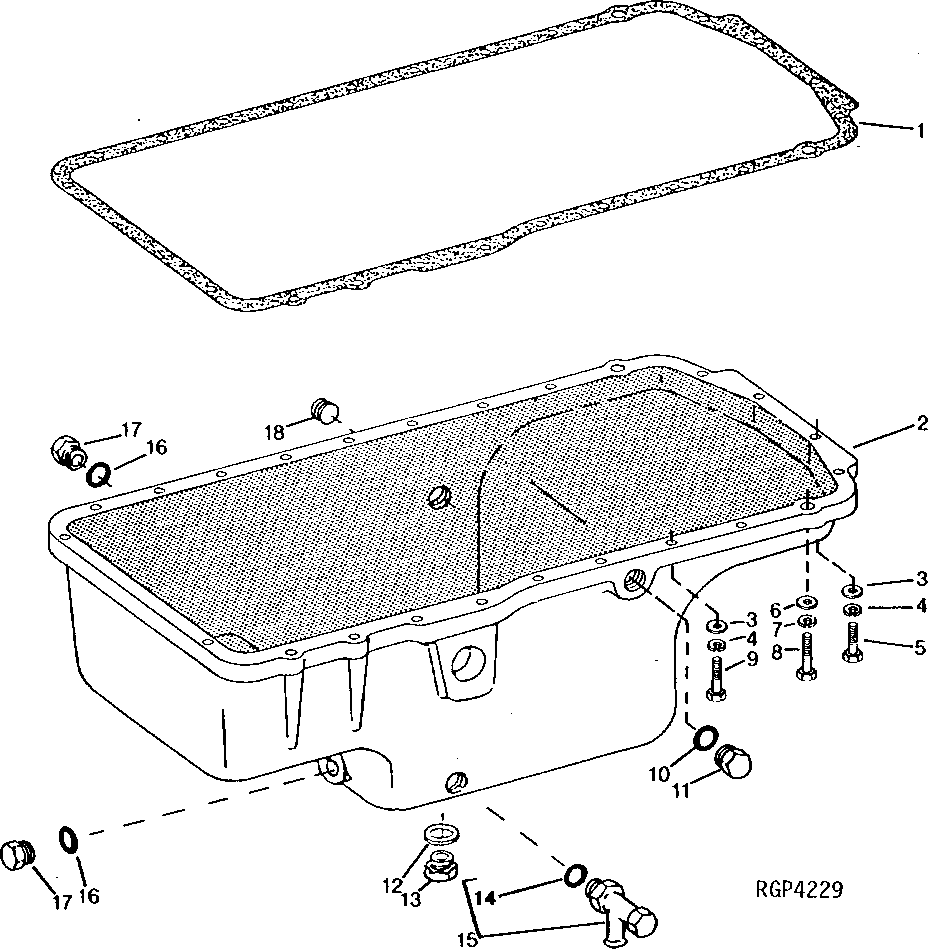 1
2
18
17
16
3
4
5
6
7
8
3
4
9
10
11
17
16
12
13
14
15
RGP4229