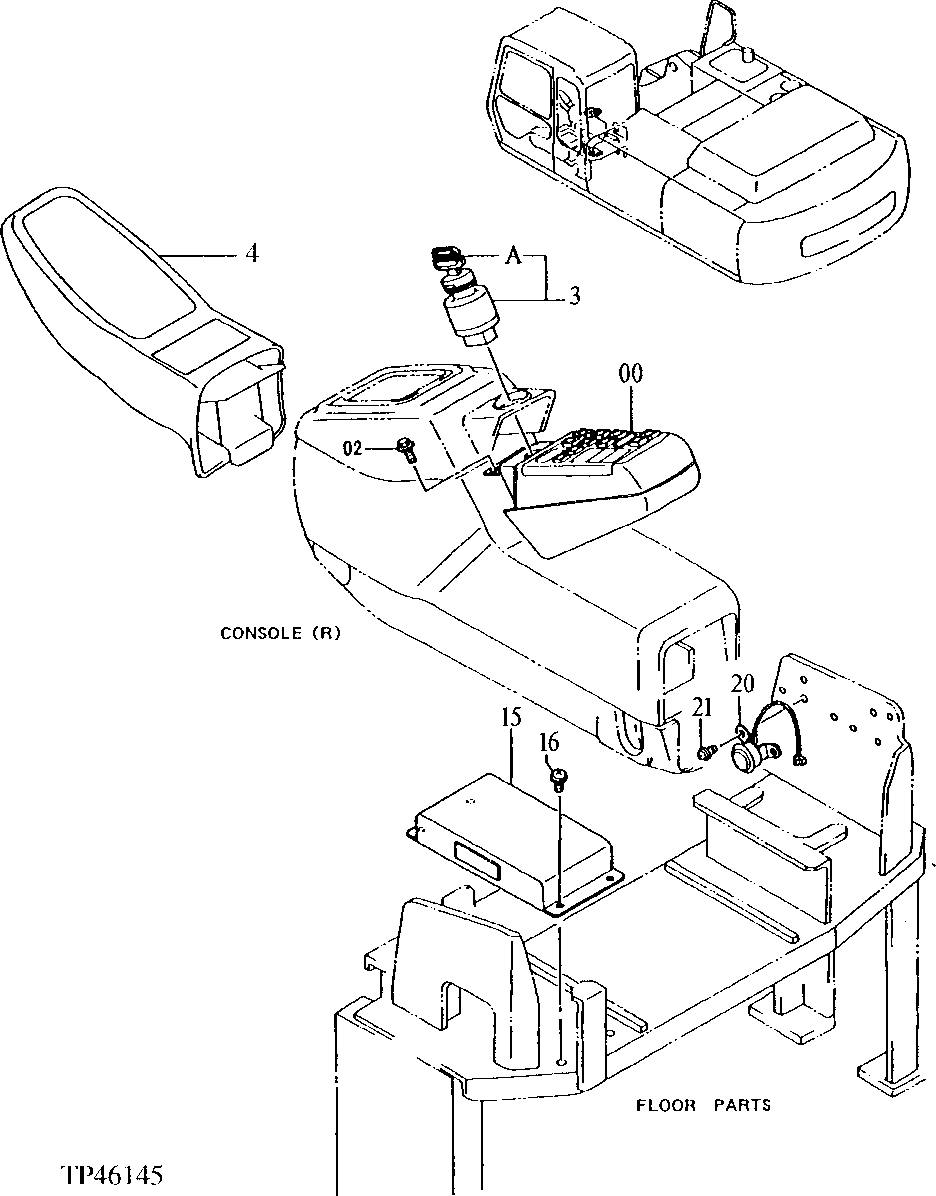 4
A
3
00
02
CONSOLE (R)
20
21
15
16
FLOOR PARTS
TP46145