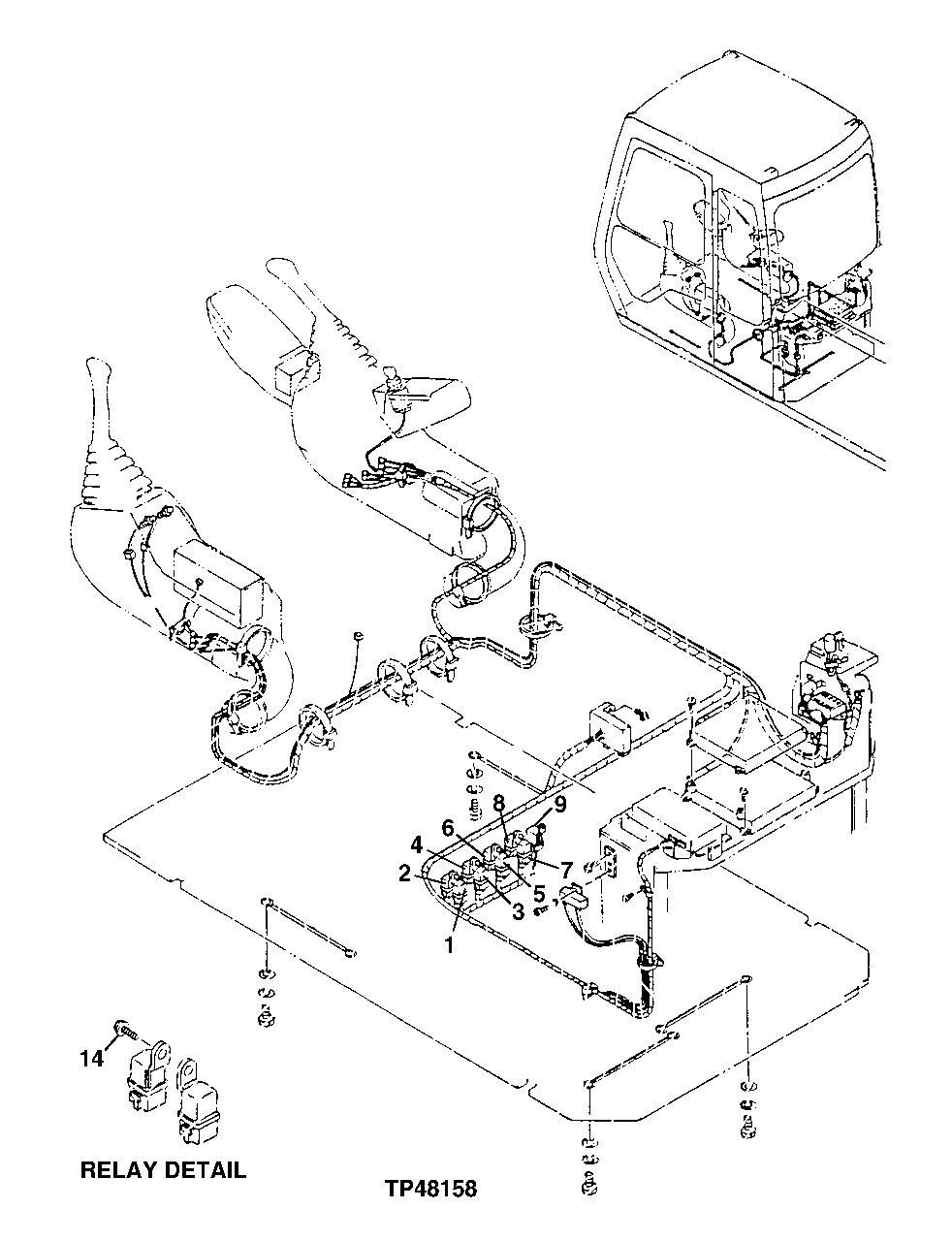 8
9
6
4
7
2
5
3
1
14
RELAY DETAIL
TP48158