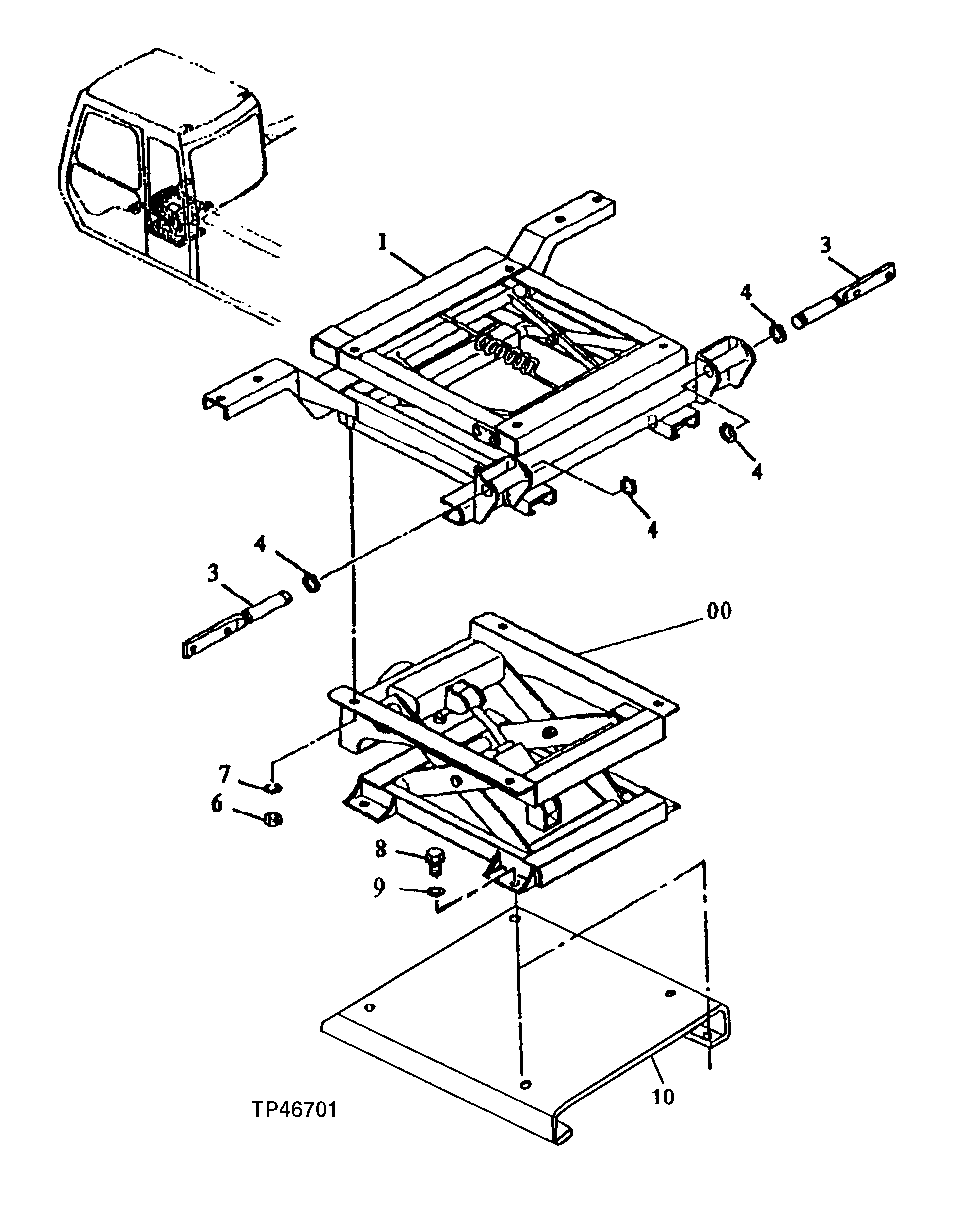 1
3
4
4
4
4
3
00
7
6
8
9
10
TP46701