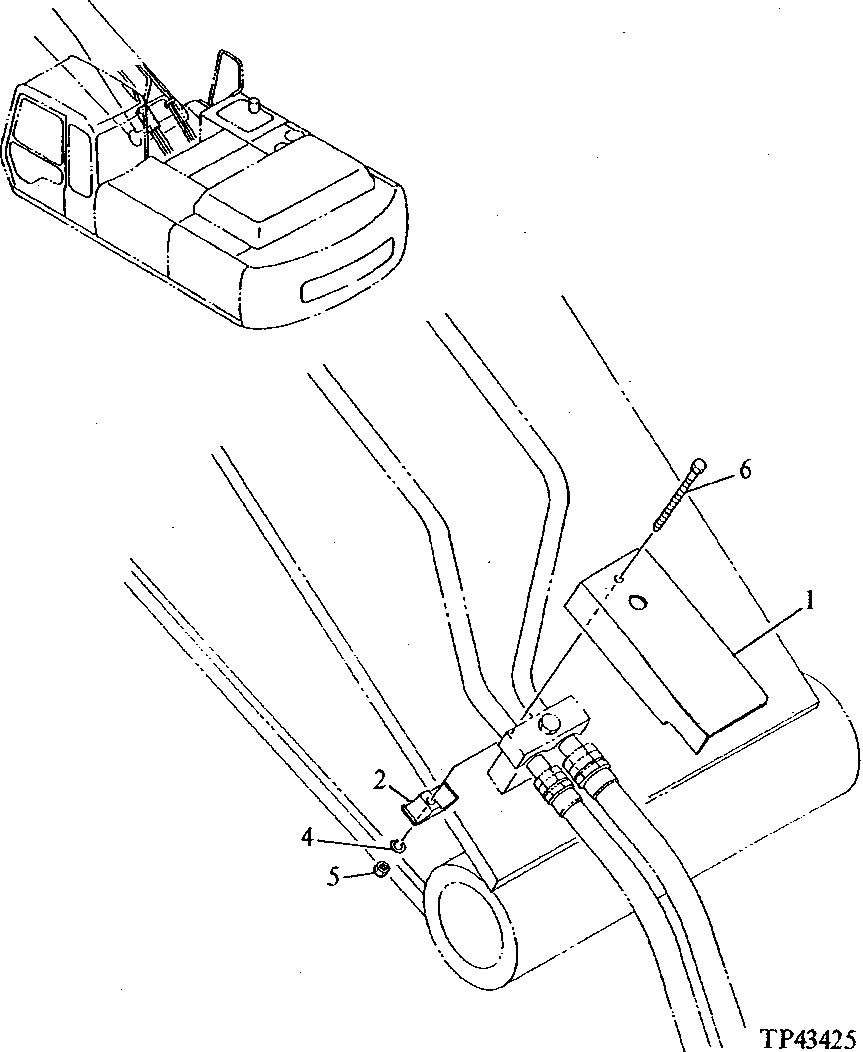 6
1
2
4
5
TP43425