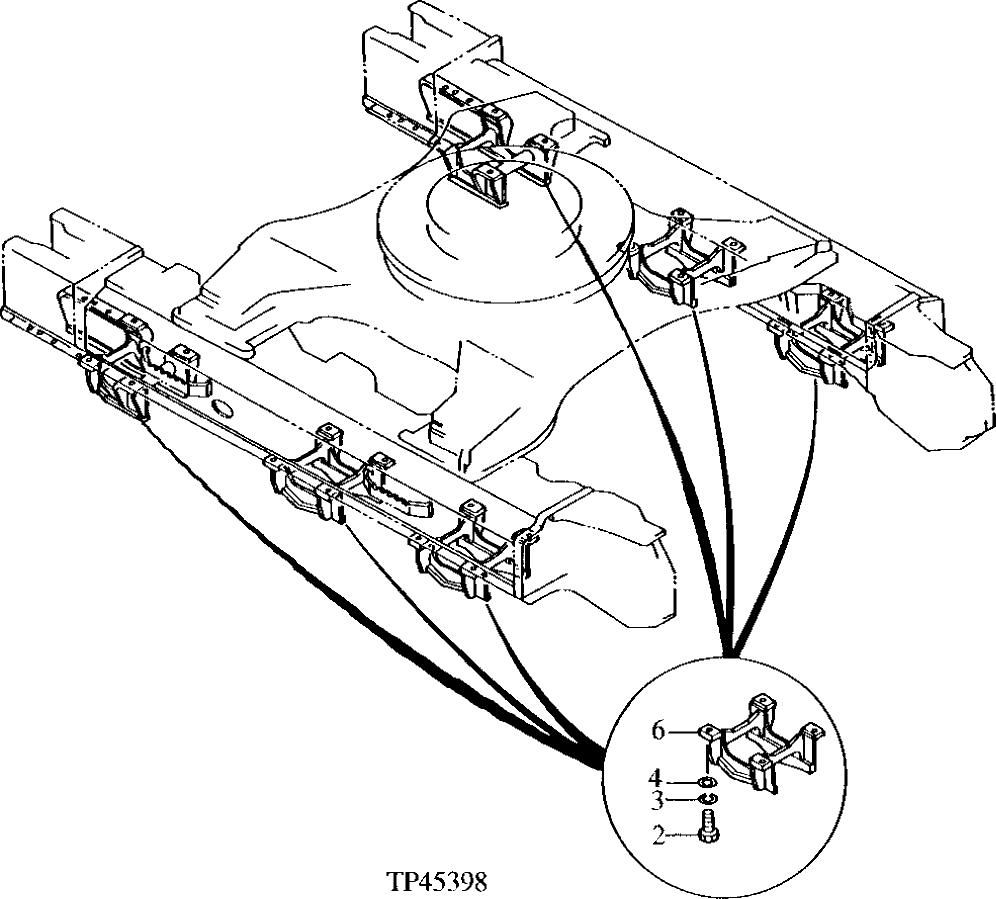 6
4
3
2
TP45398