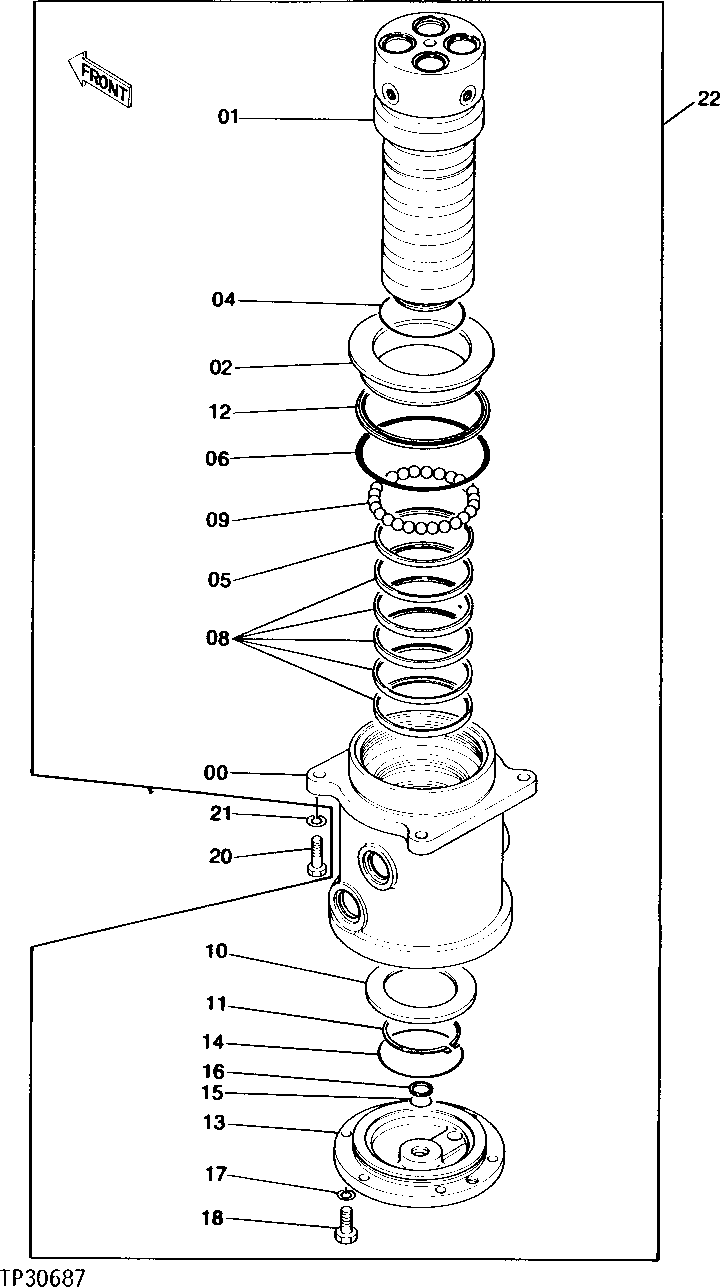 FRONT

22

01

04

02

12

06

09

05

08

00

21

20

10

11

14

16

15

13

17

18

TP30687