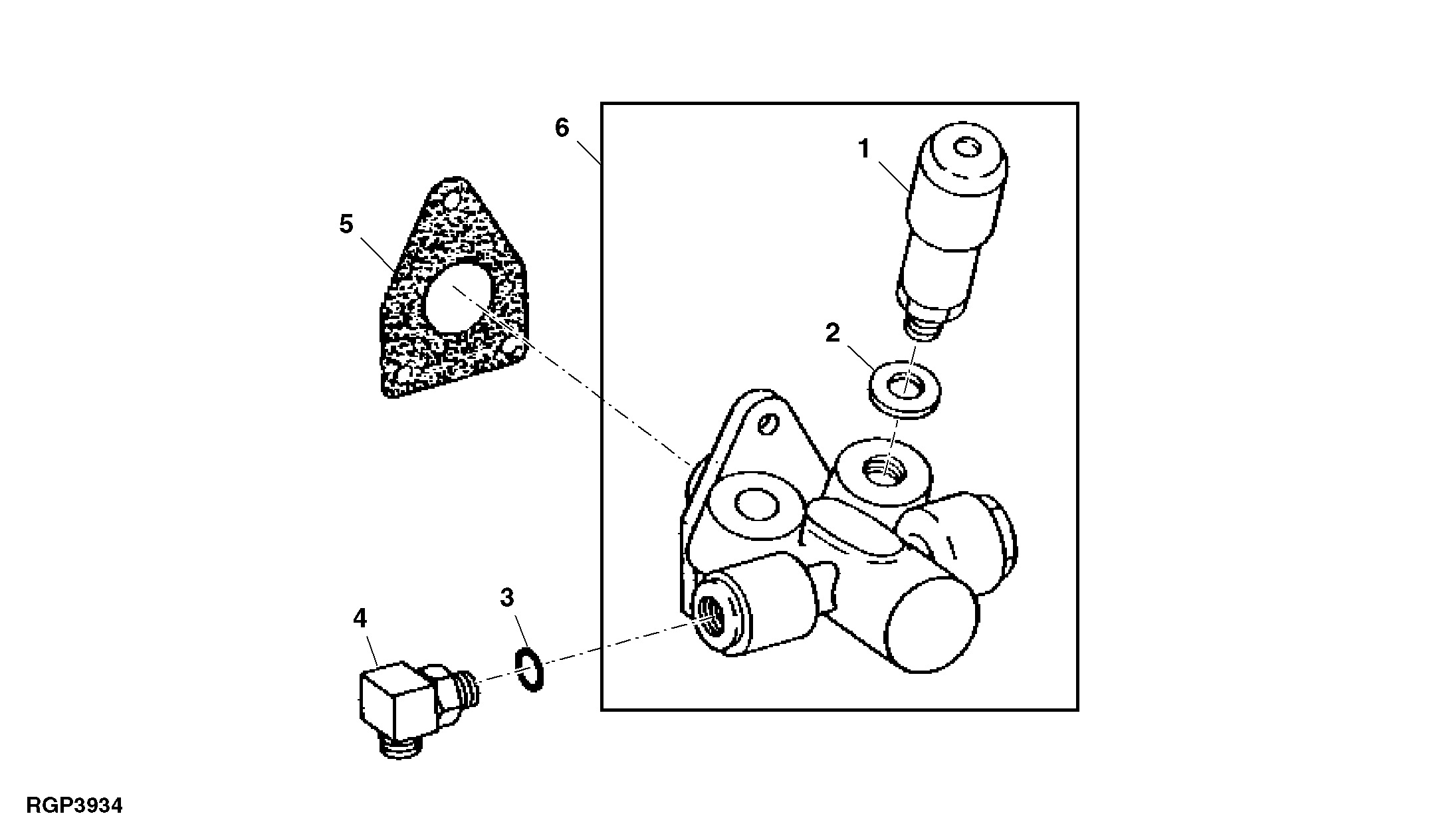 6
1
5
2
3
4
RGP3934