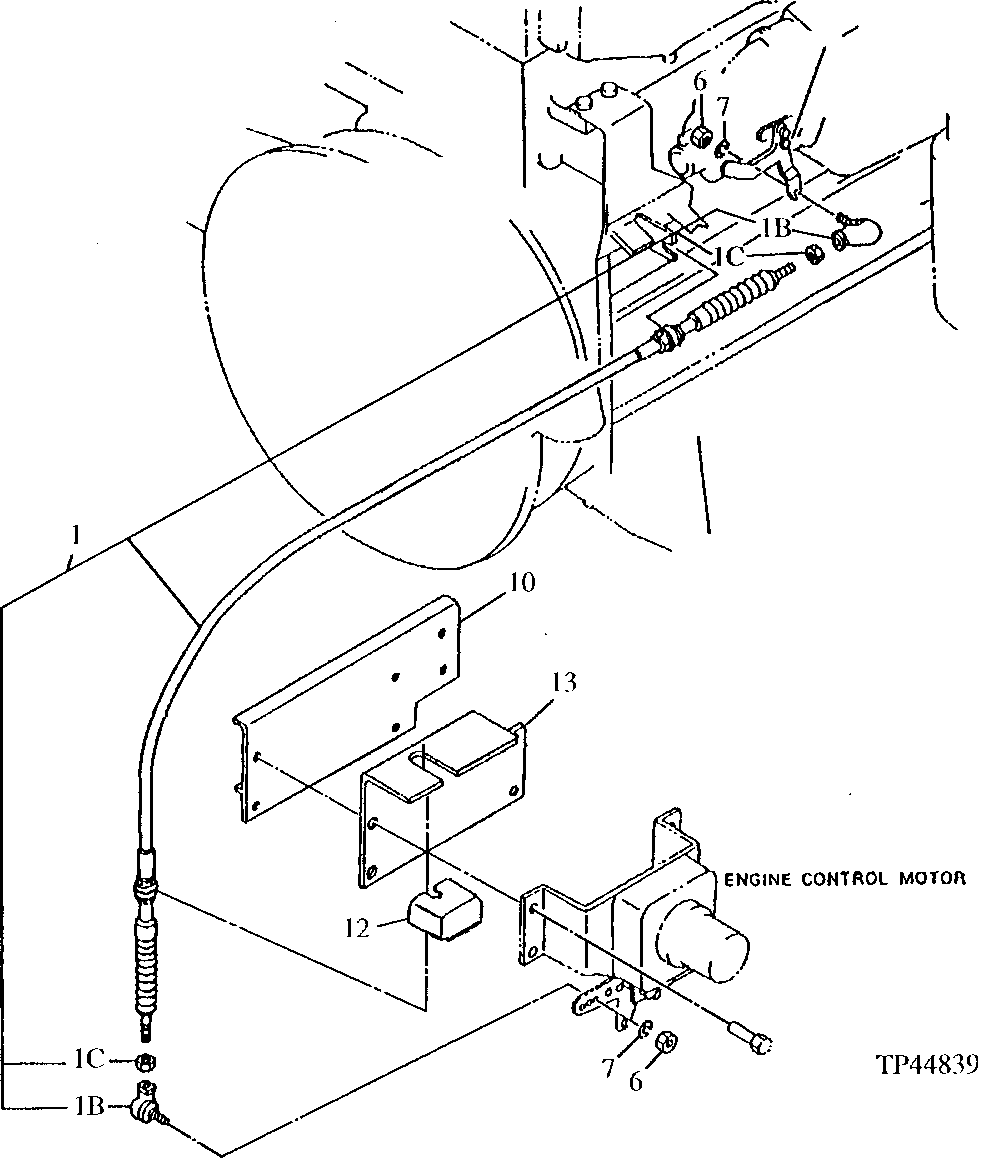 6
7
1B
1C
1
10
13
ENGINE CONTROL MOTOR
12
1C
1B
7
6
TP44839