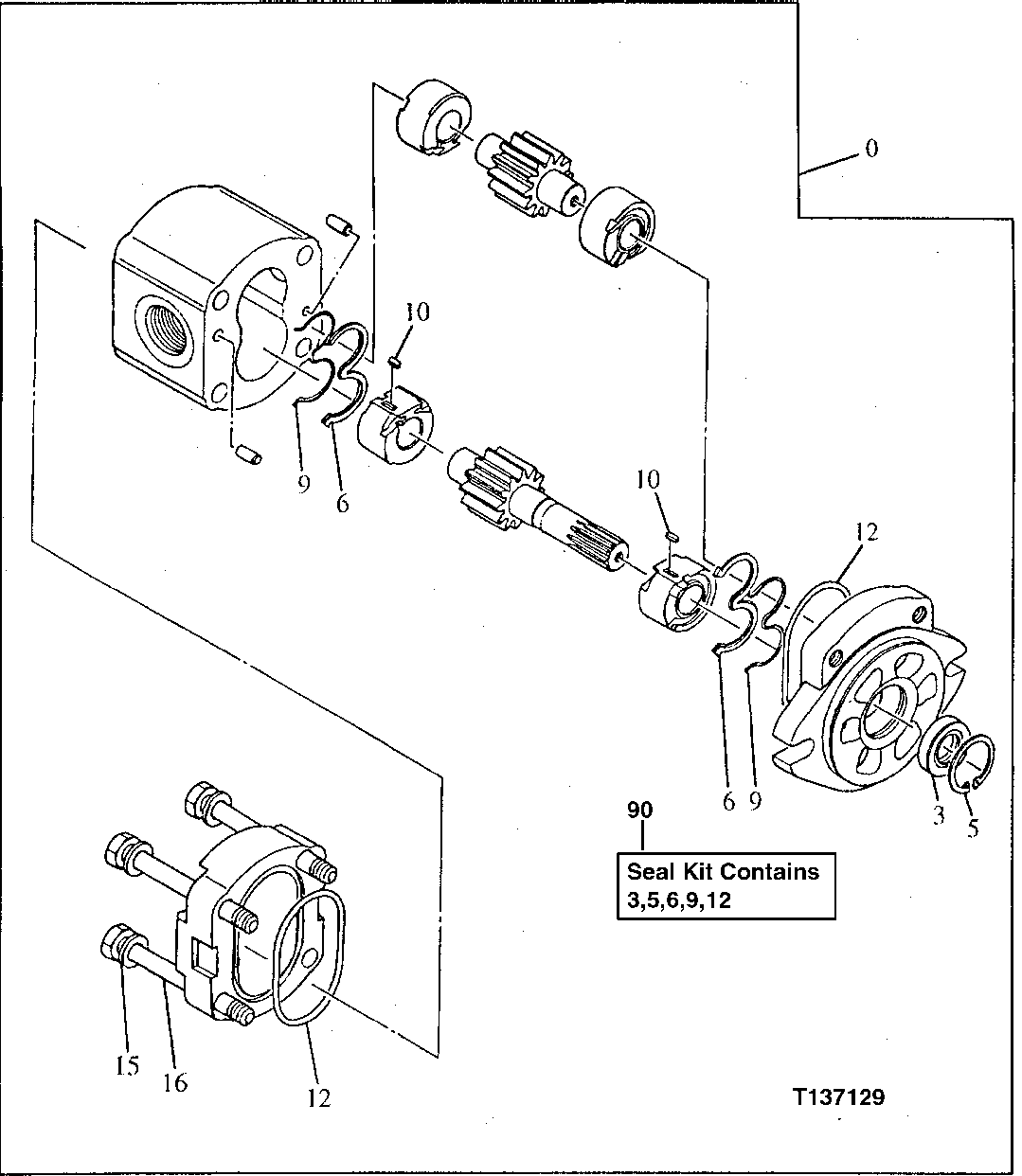 0

10

9

6

10

12

6

9

3

5

90

Seal Kit Contains
3,5,6,9,12

15

16

12

T137129