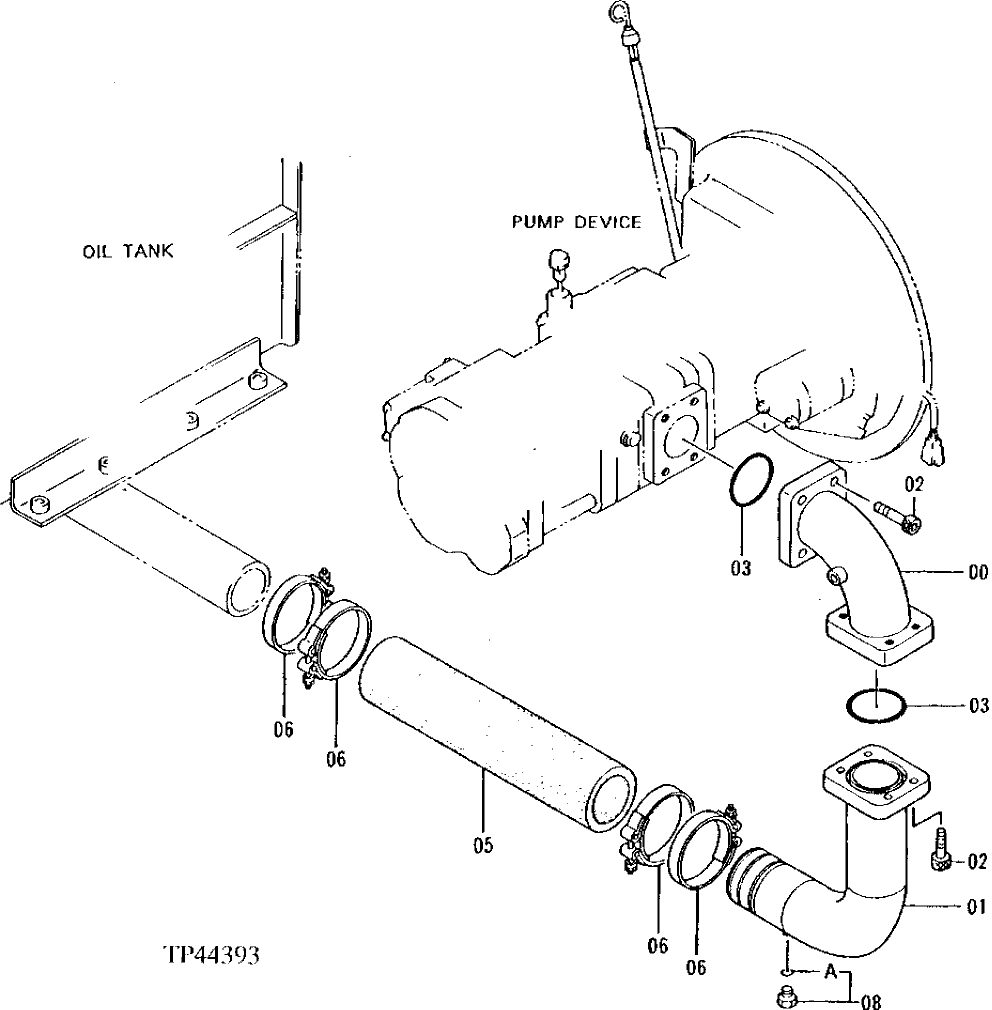 OIL TANK

PUMP DEVICE

02

03

00

03

06

06

05

02

01

06

06

A

08

TP44393