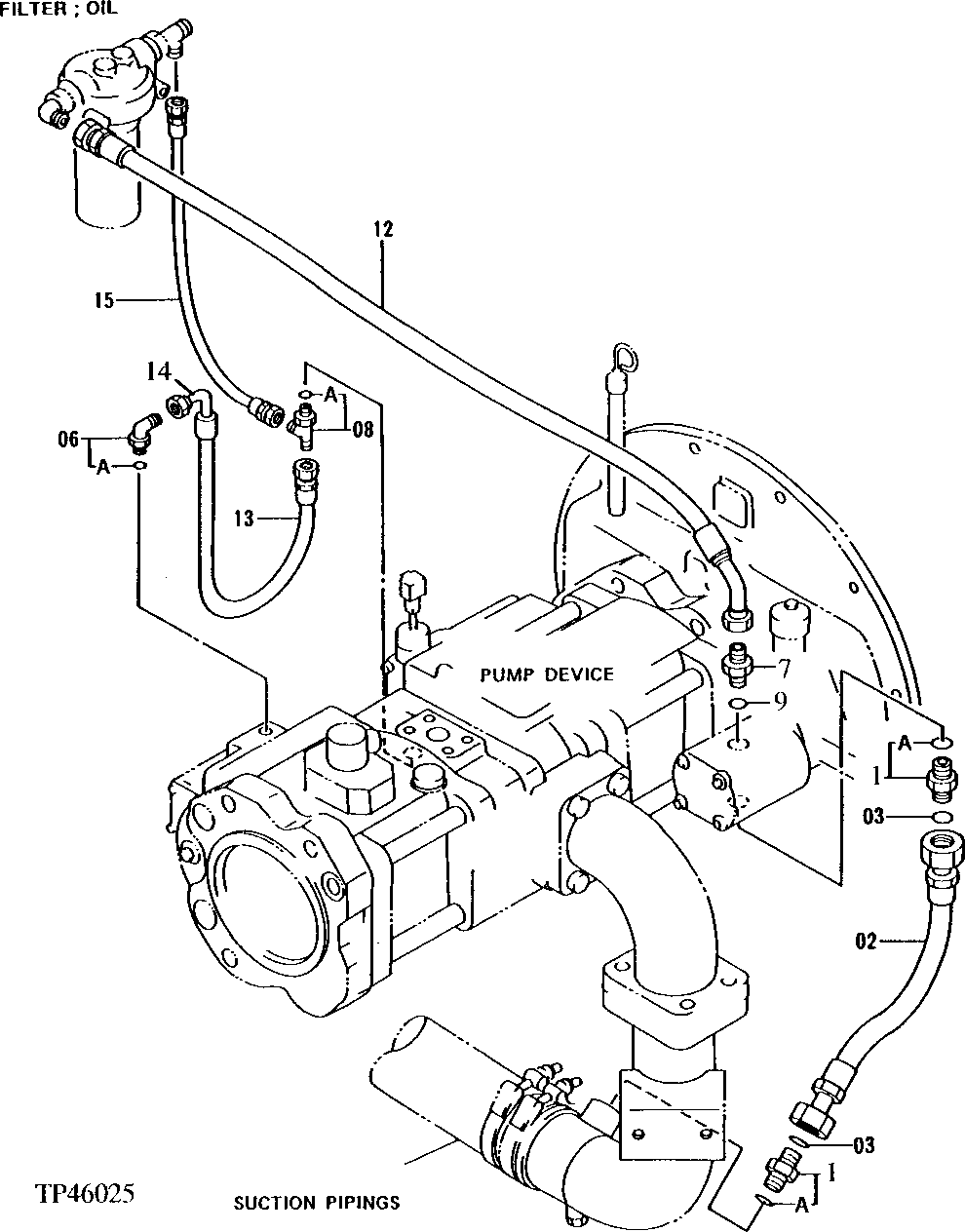 FILTER ; OIL

12

15

14

A

08

06

A

13

PUMP DEVICE

7

9

A

1

03

02

03

1

A

TP46025

SUCTION PIPINGS