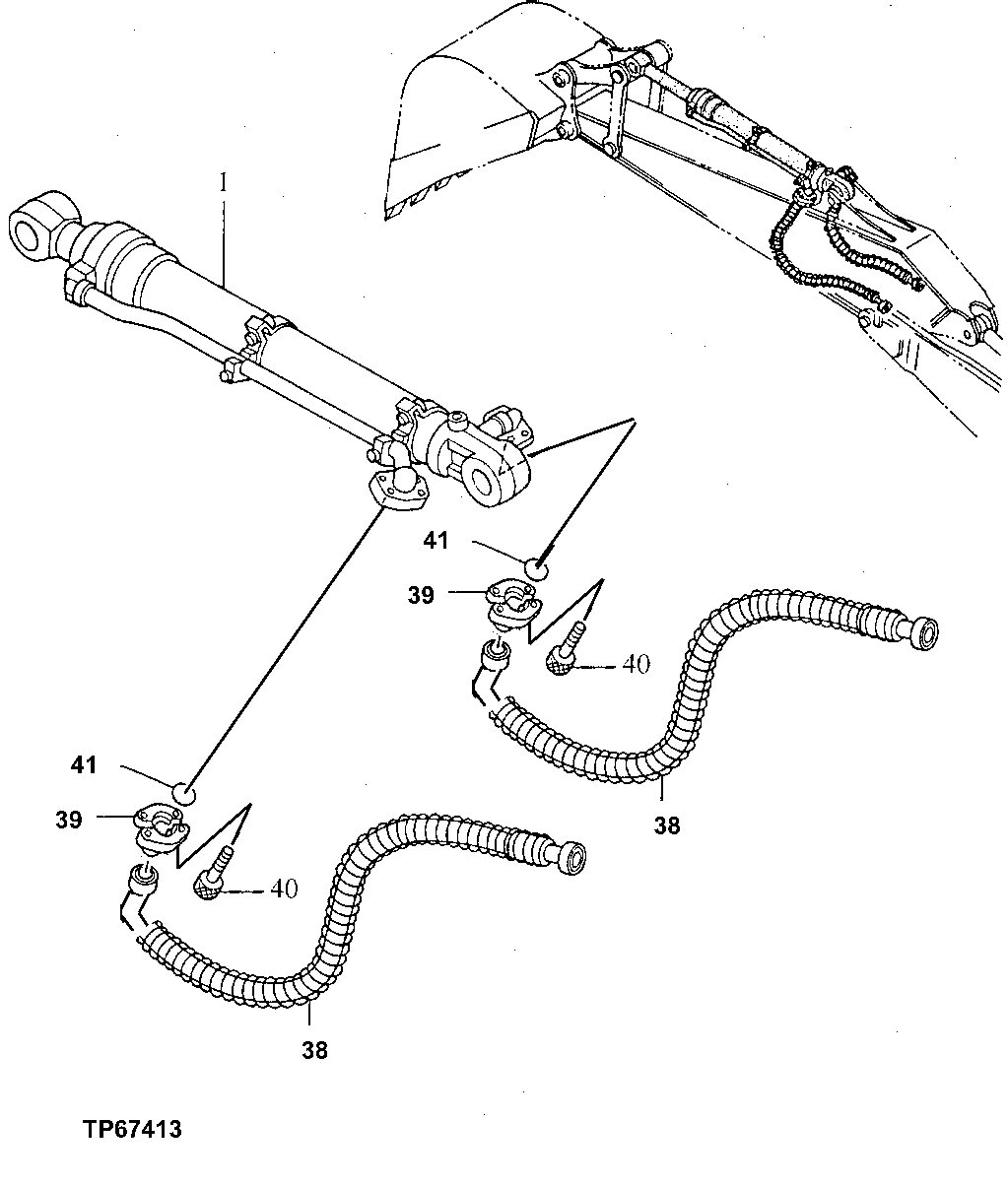 1

41

39

40

38

41

39

40

38

TP67413