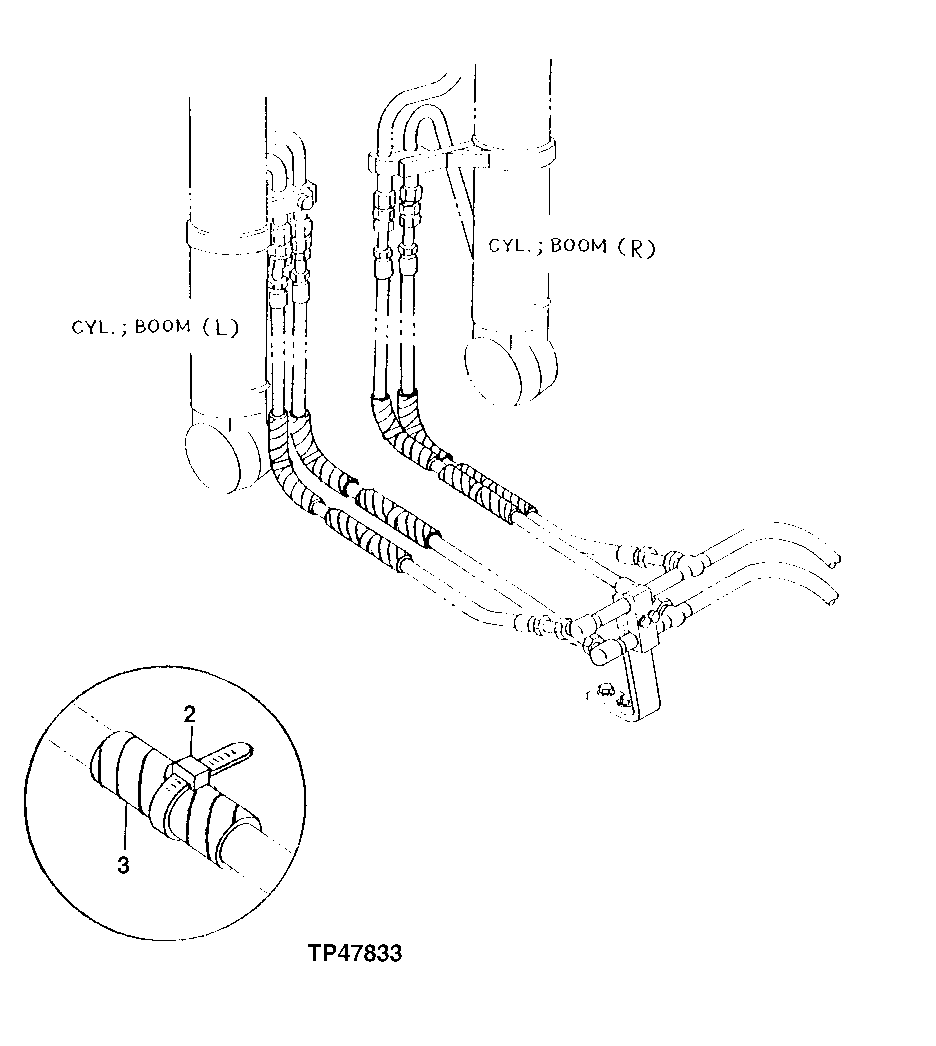 CYL.; BOOM (R)

CYL.; BOOM (L)

2

3

TP47833