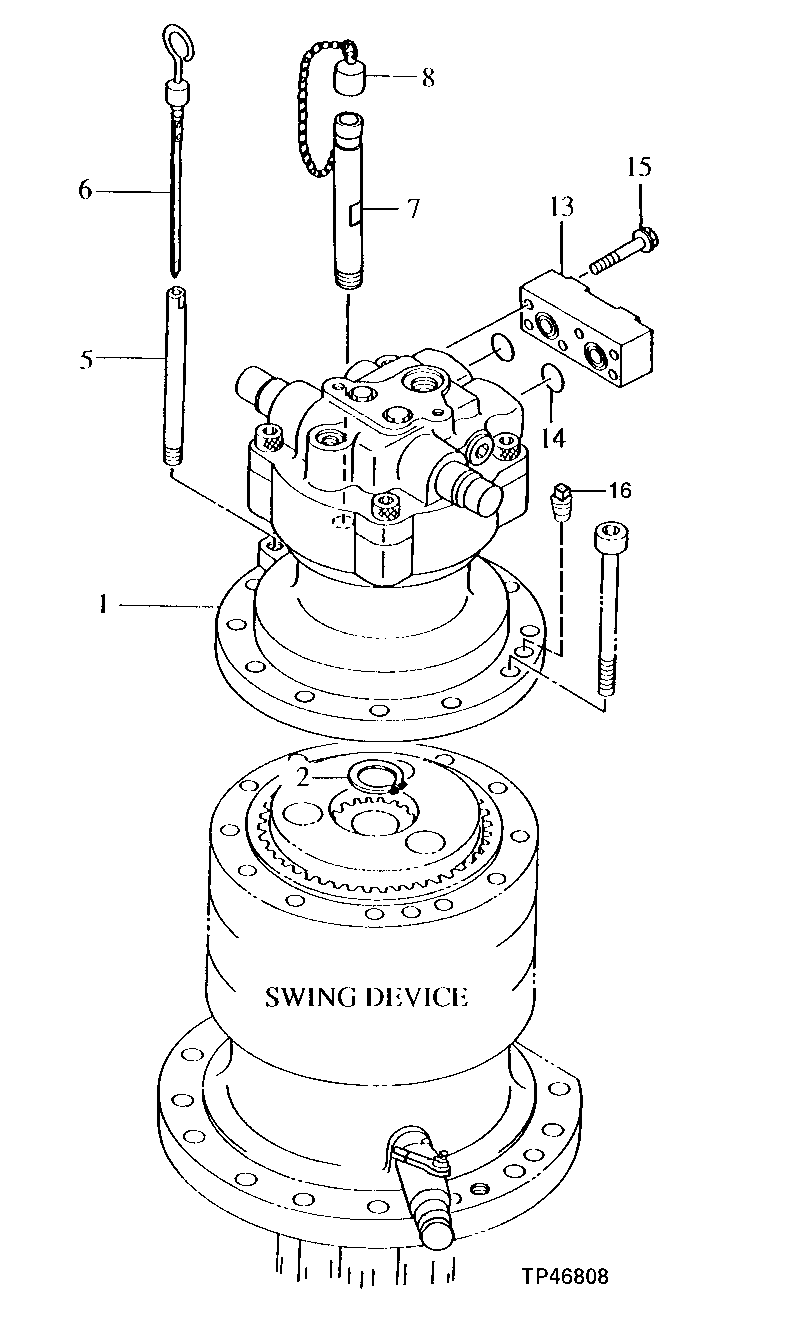 8

15

6

7

13

5

14

16

1

2

SWING DEVICE

TP46808