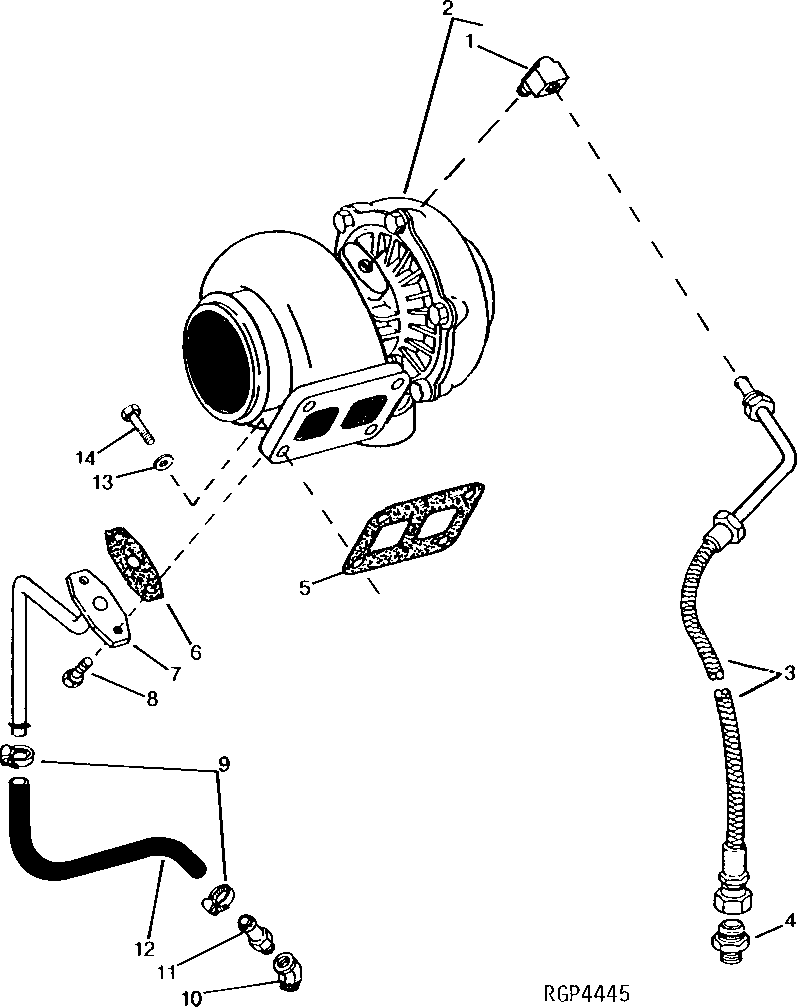 2
1
14
13
5
6
7
8
3
9
12
11
10
4
RGP4445