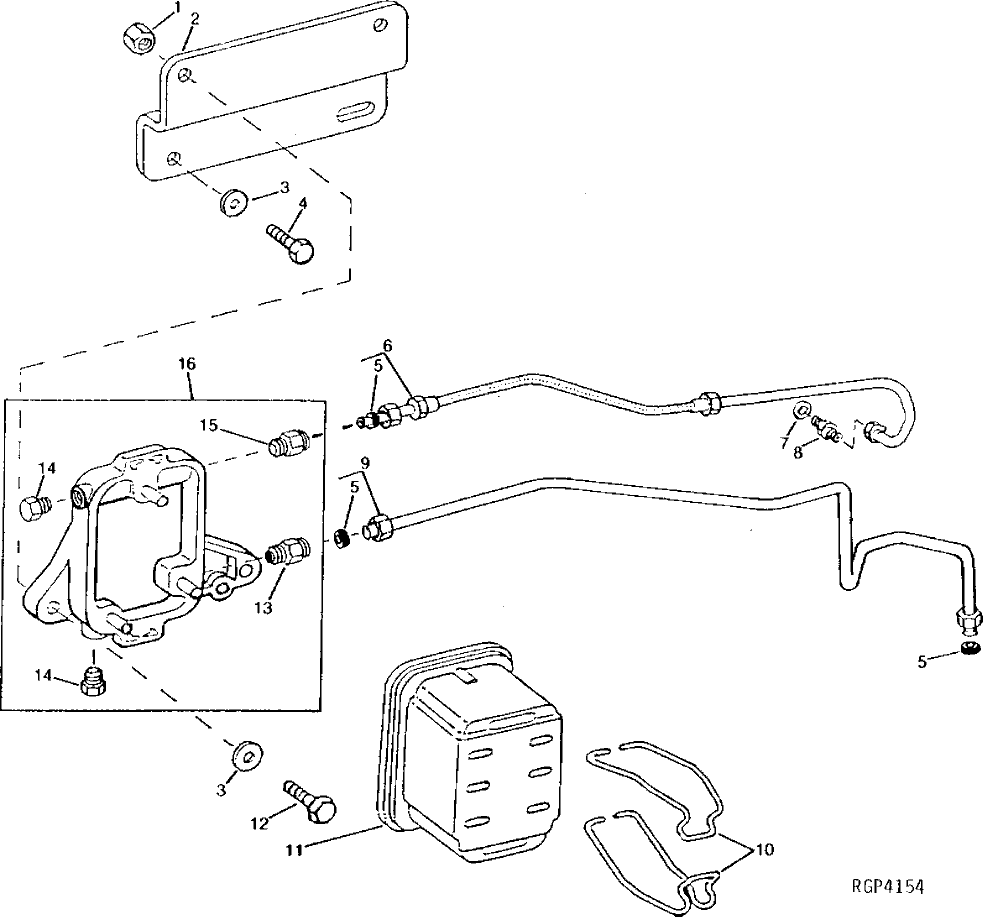 1
2
3
4
16
6
5
15
7
8
14
9
5
13
14
5
3
12
11
10
RGP4154