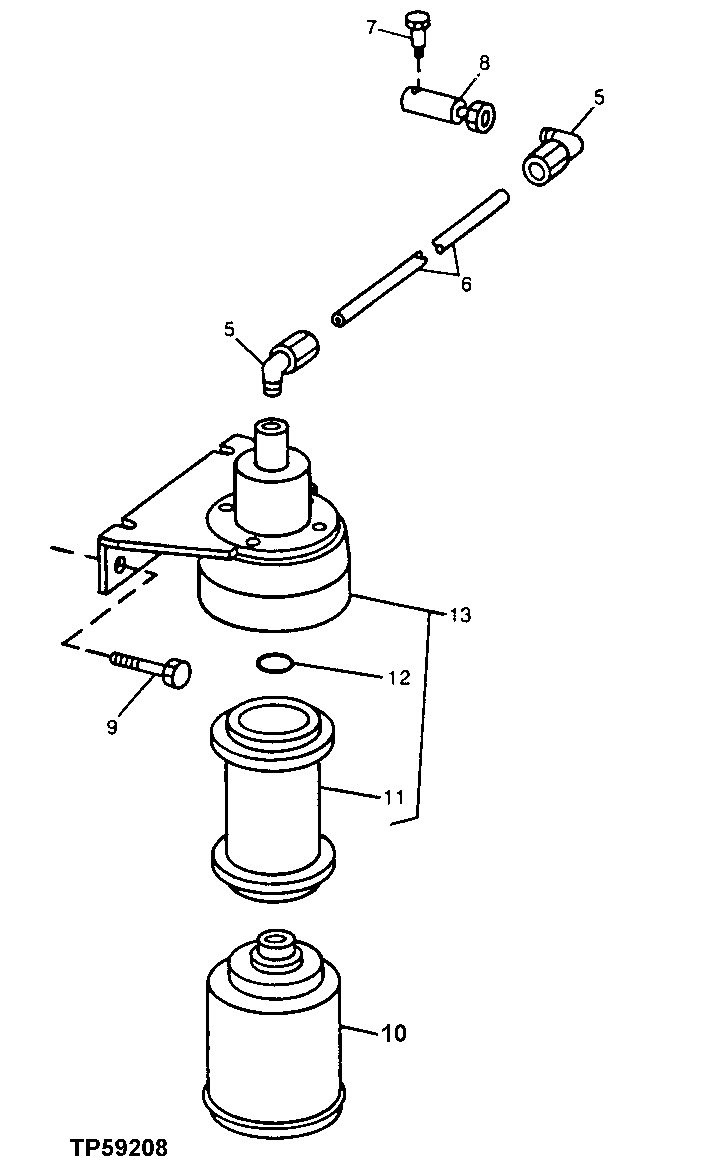 7
8
5
6
5
13
12
9
11
10
TP59208