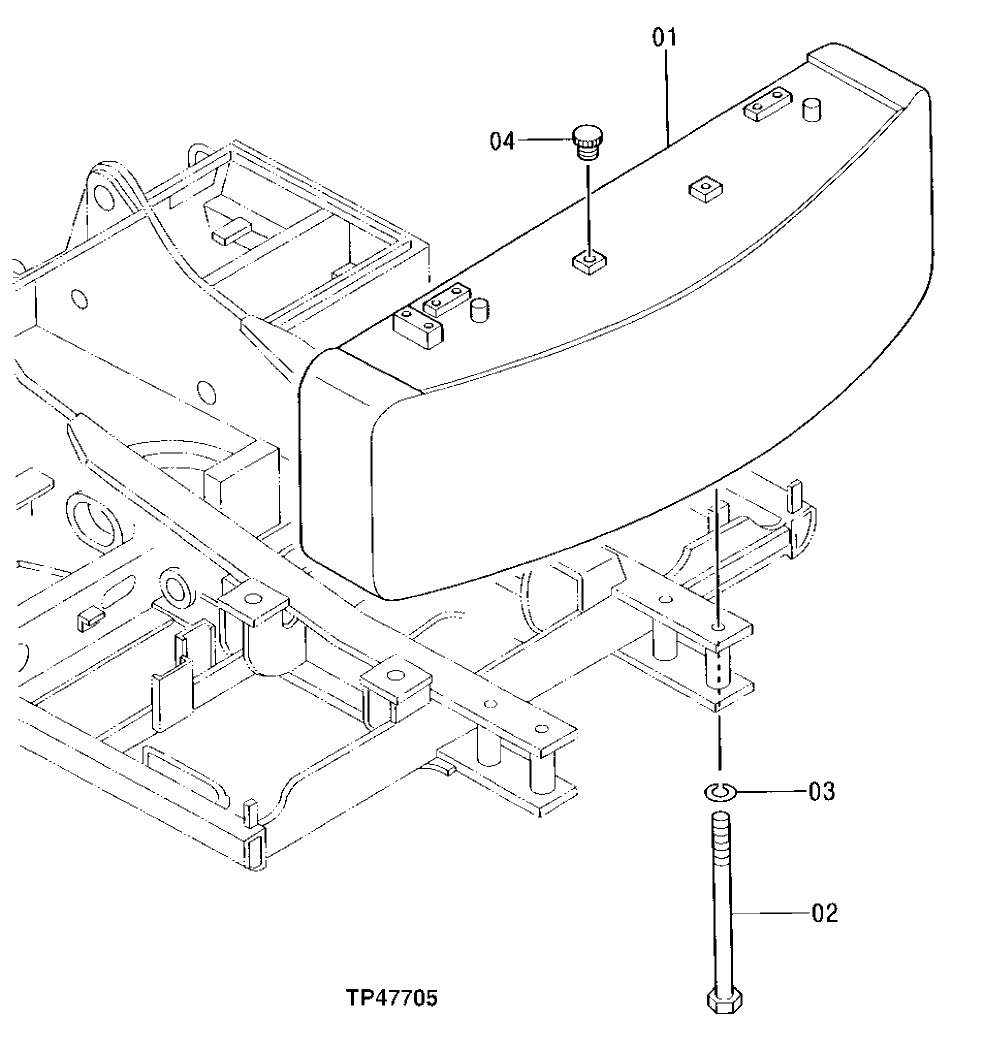 01

04

03

02

TP47705