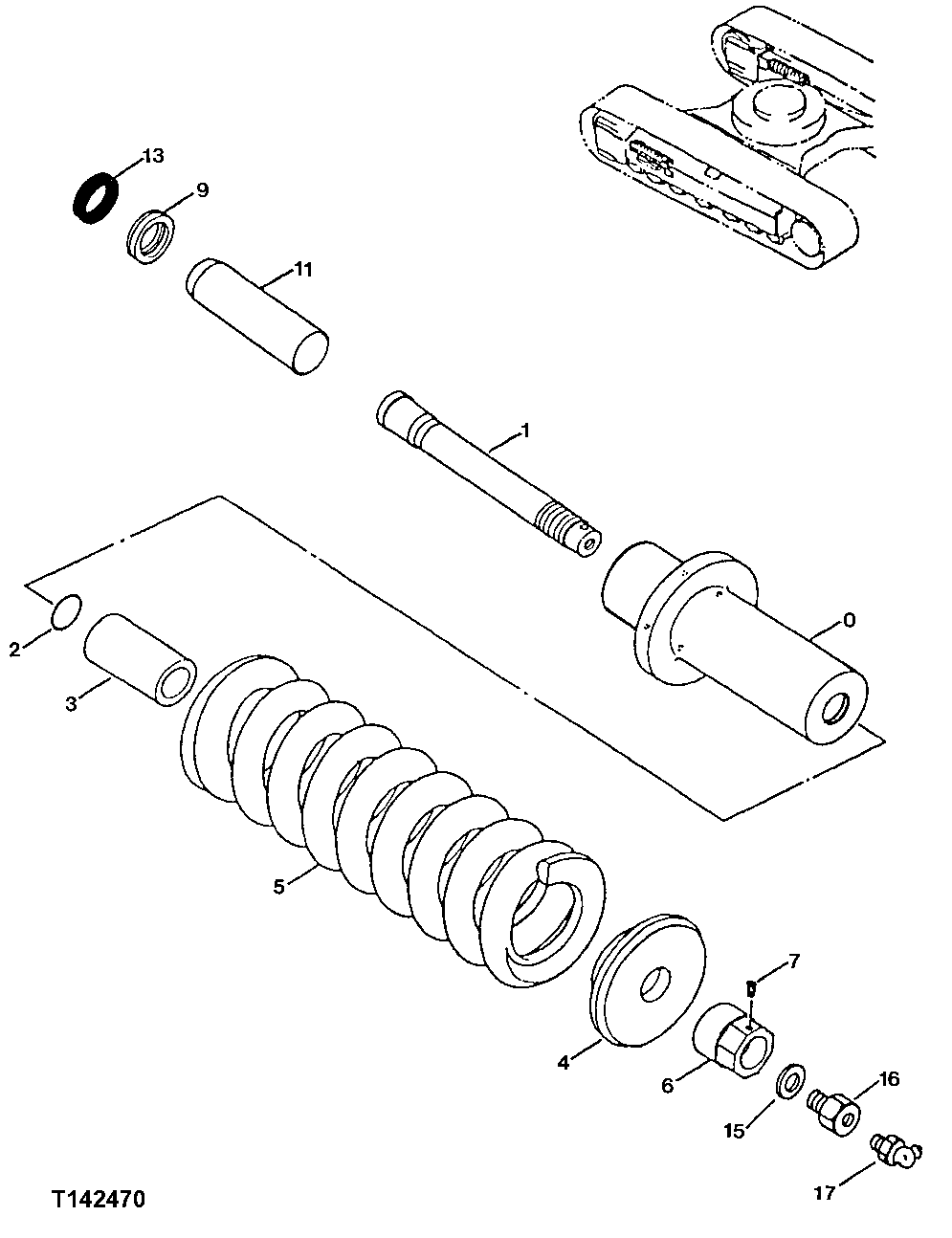 13
9
11
1
0
2
3
5
7
4
6
16
15
17
T142470