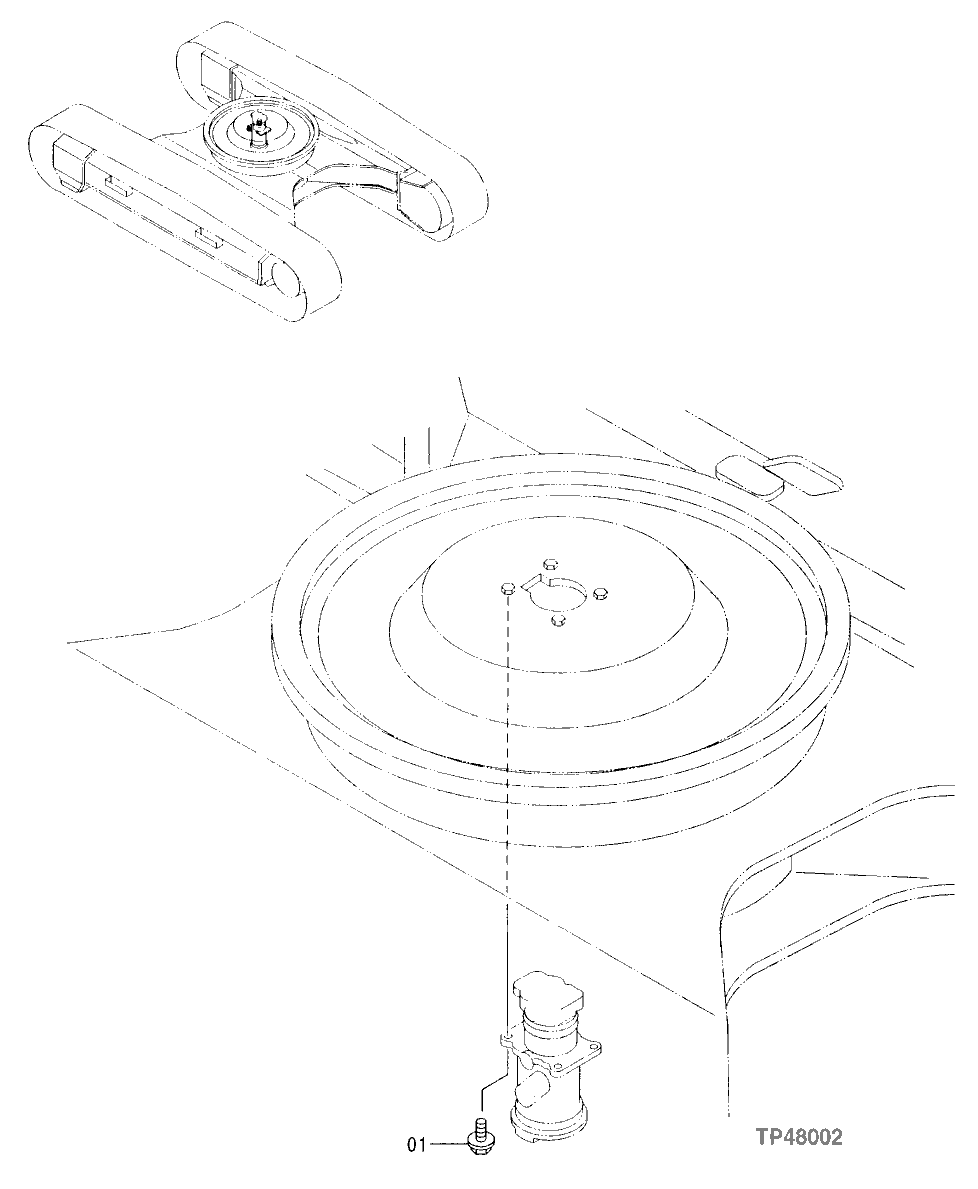 01
TP48002