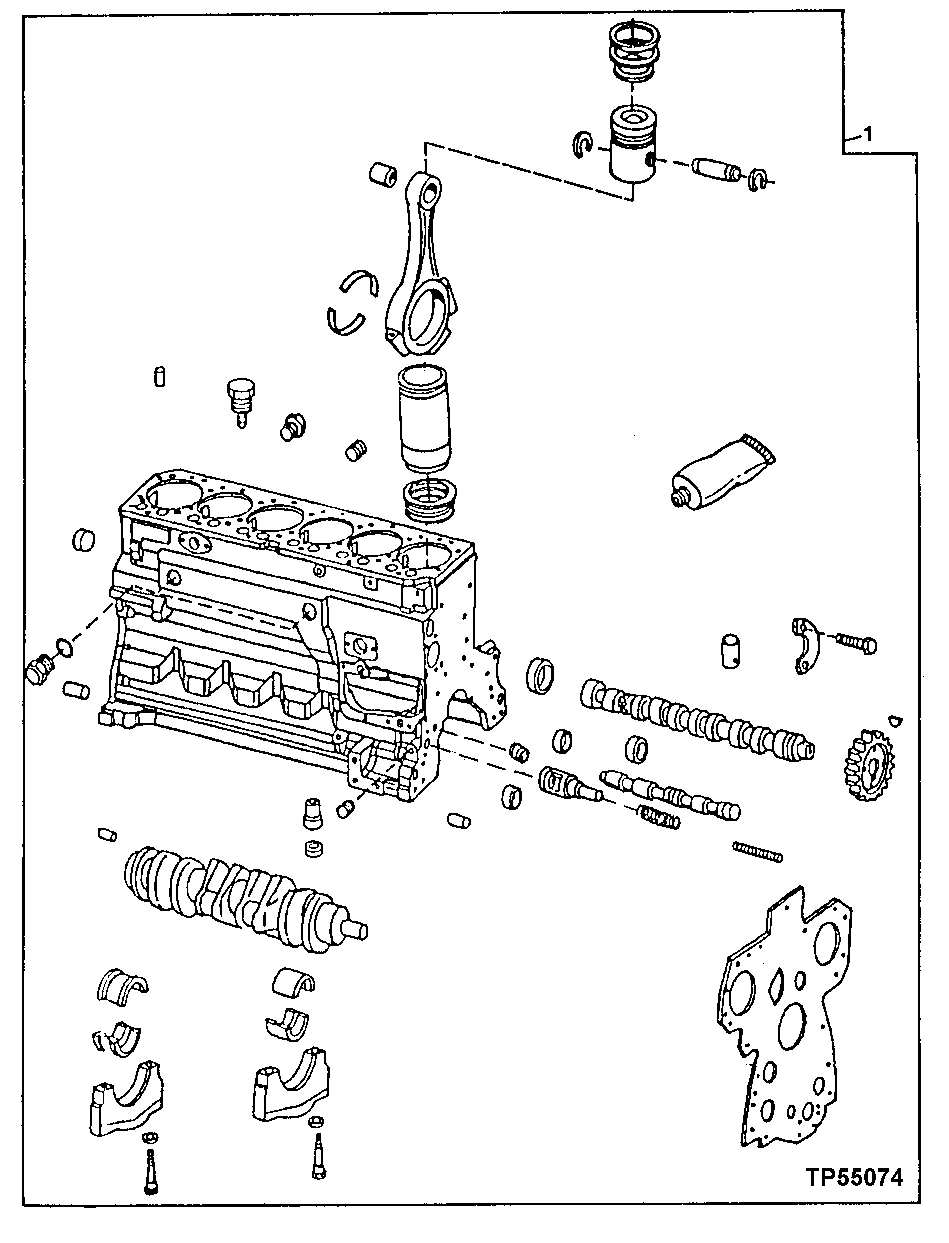 1

TP55074