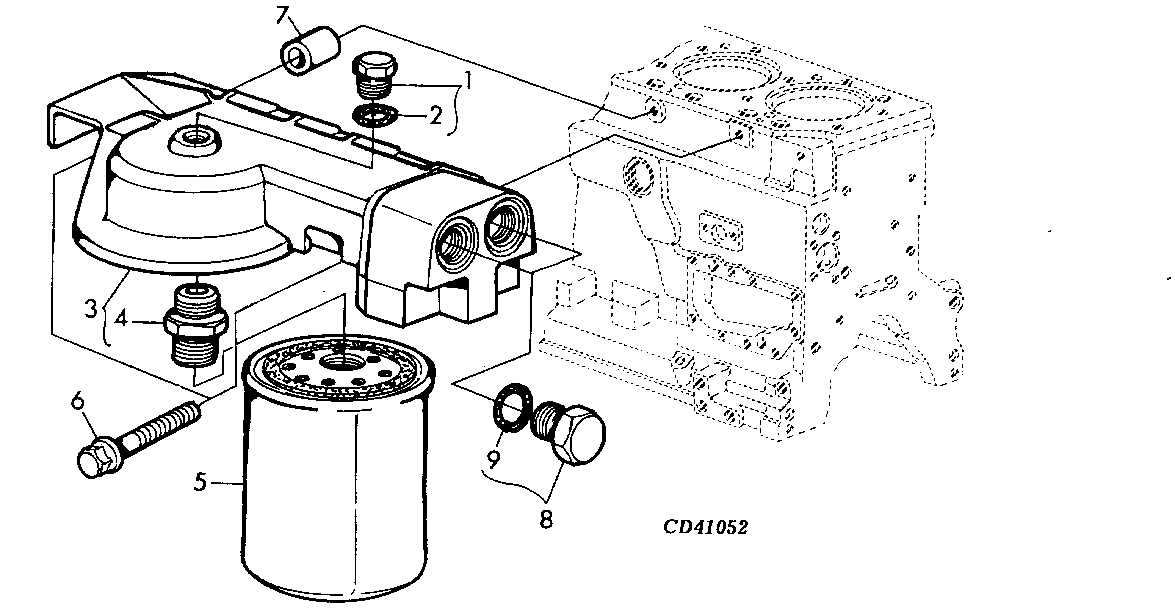 7
1
2
3
4
6
5
9
8
CD41052