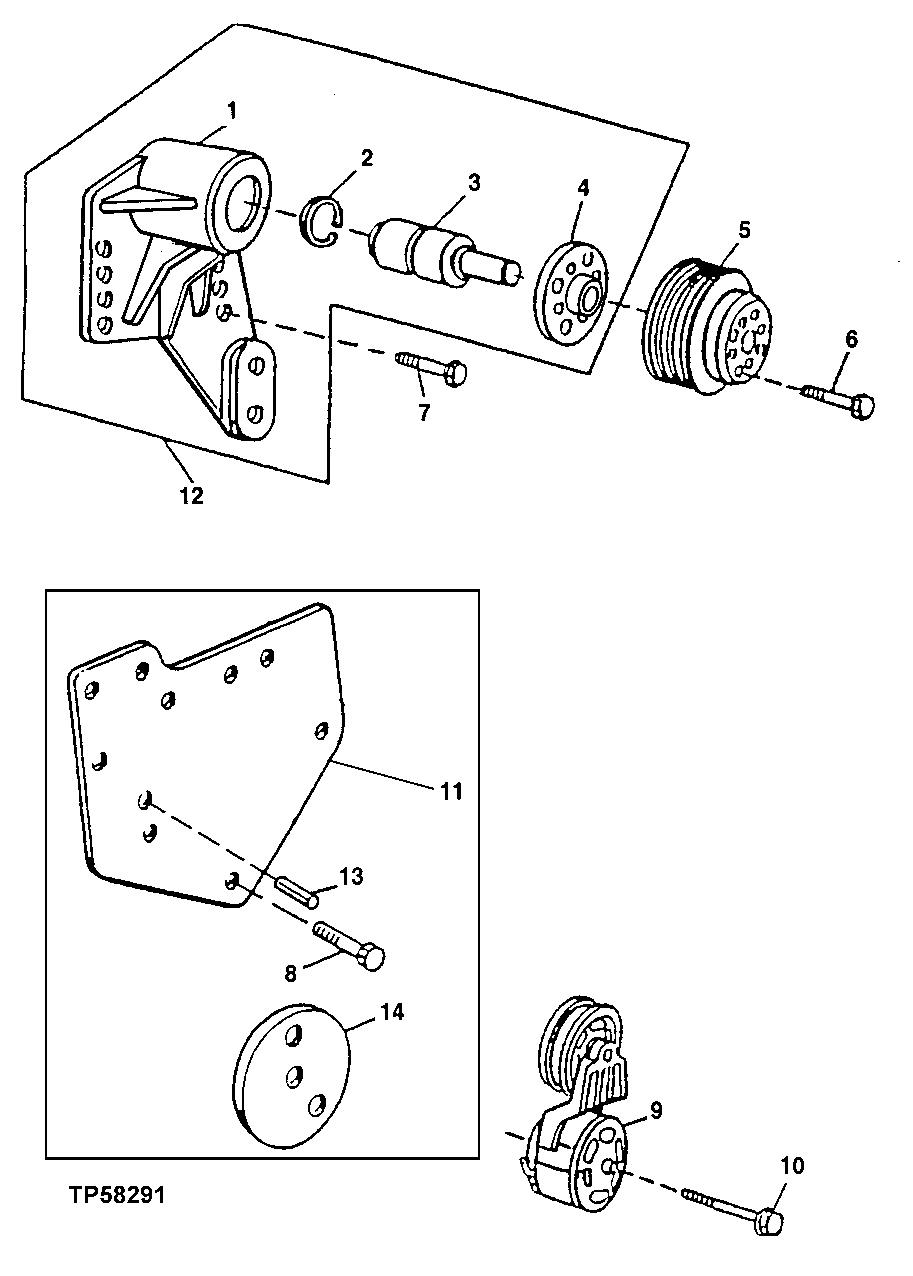 1
2
3
4
5
6
7
12
11
13
8
14
9
10
TP58291