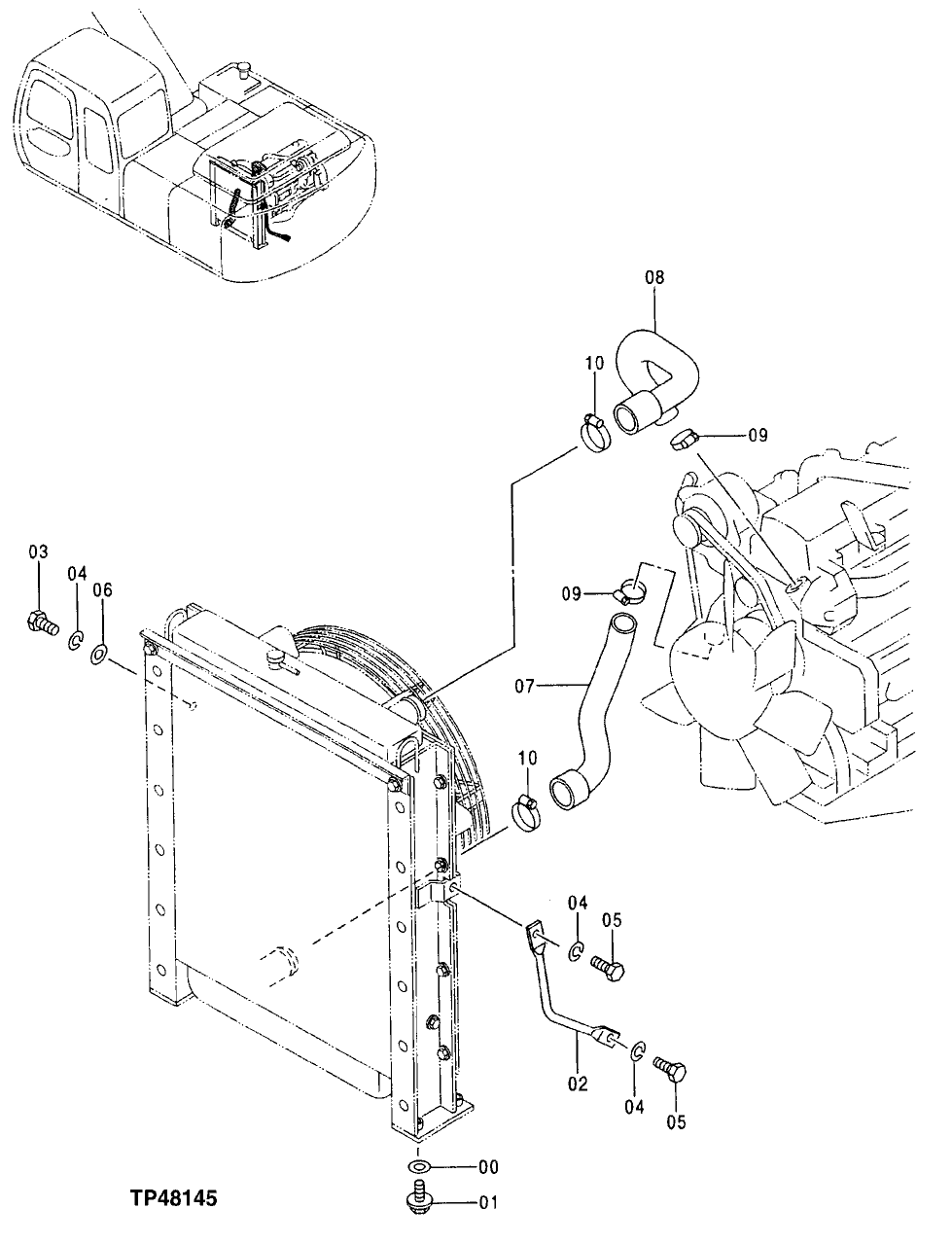 08
10
09
03
04
06
09
07
10
04
05
02
04
05
00
01
TP48145