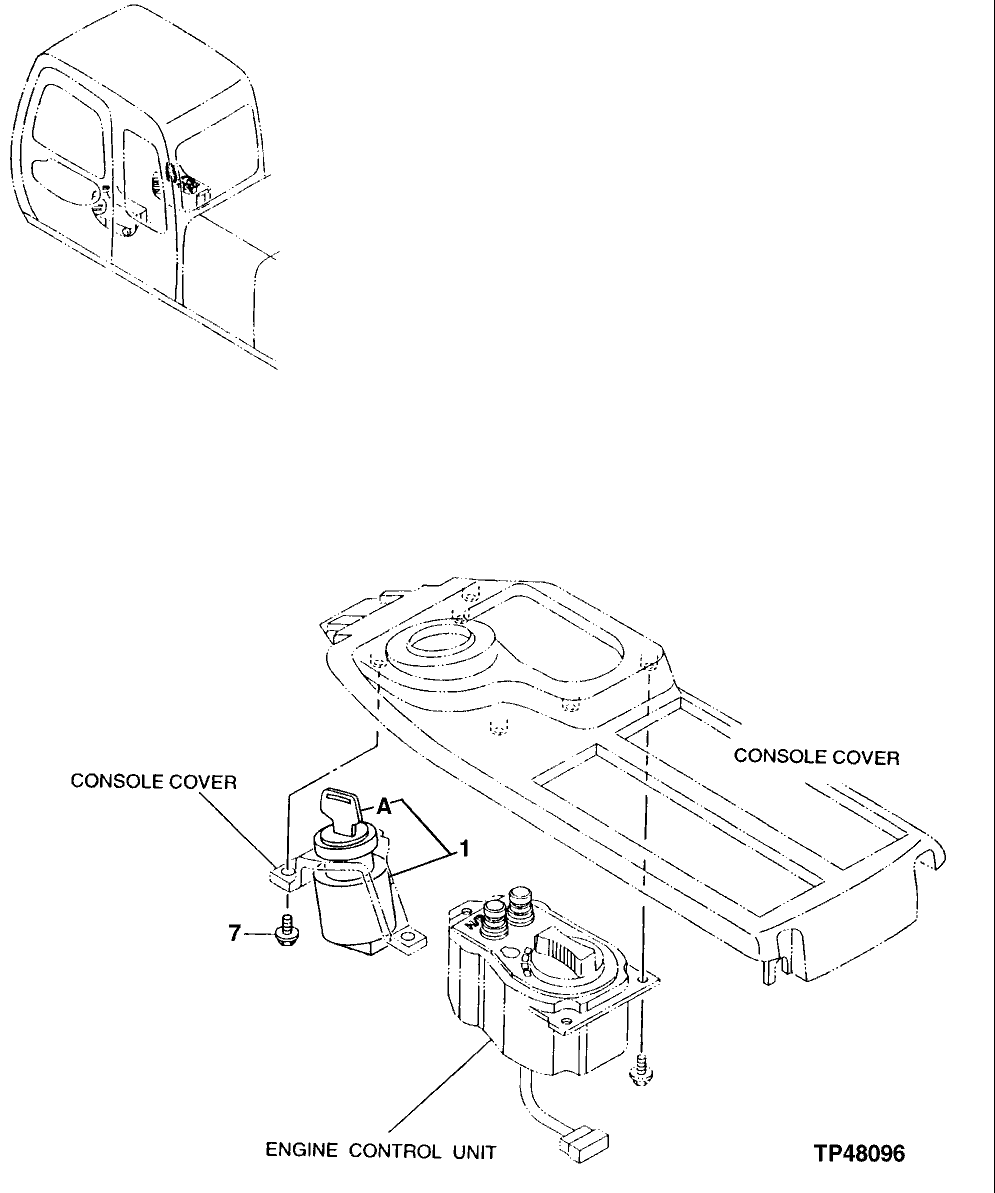 CONSOLE COVER

CONSOLE COVER

A

1

7

ENGINE CONTROL UNIT

TP48096