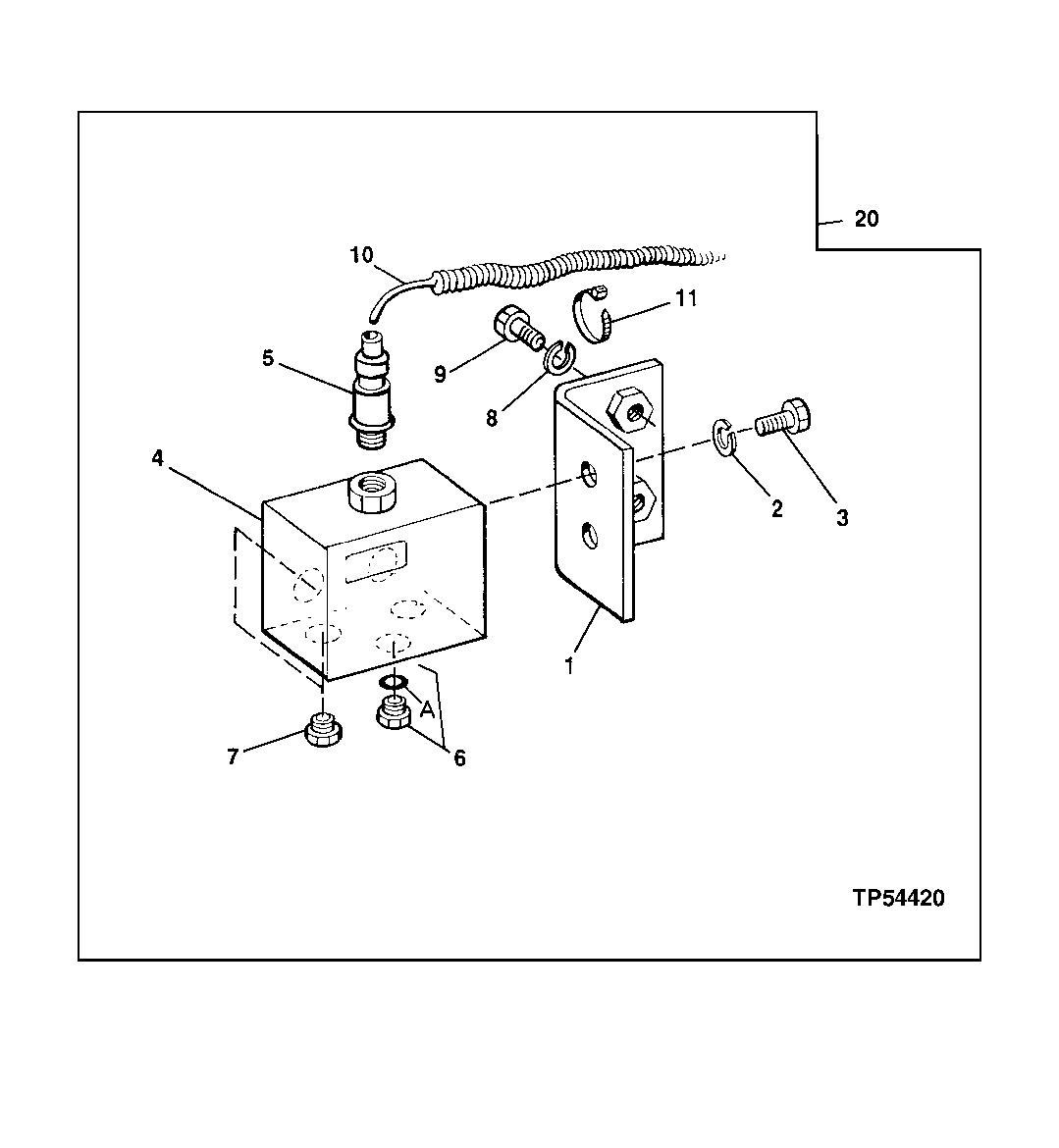 20

10

11

5

9

8

4

2

3

1

A

7

6

TP54420