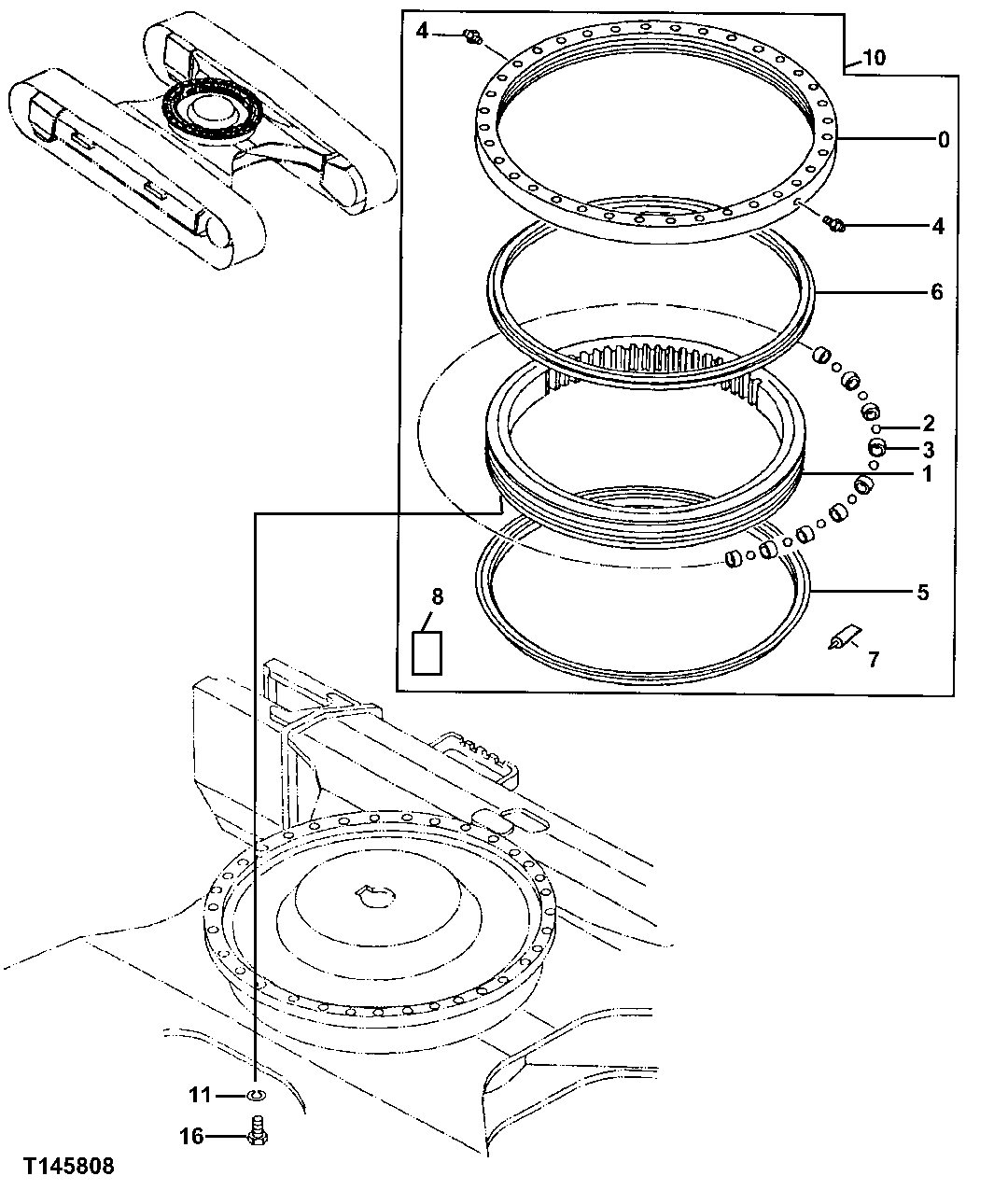 4
10
0
4
6
2
3
1
5
8
7
11
16
T145808