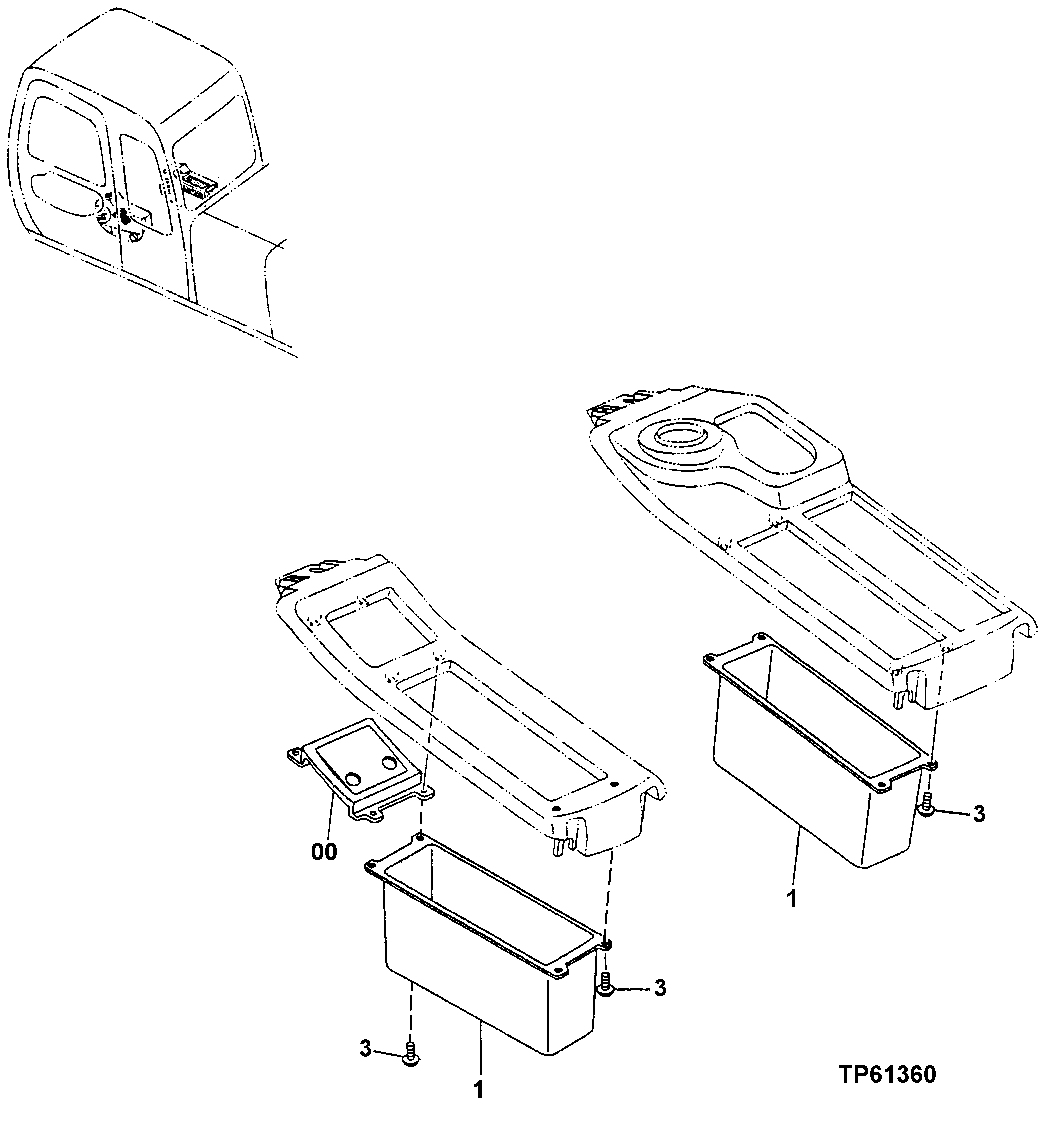 3
1
00
3
3
1
TP61360