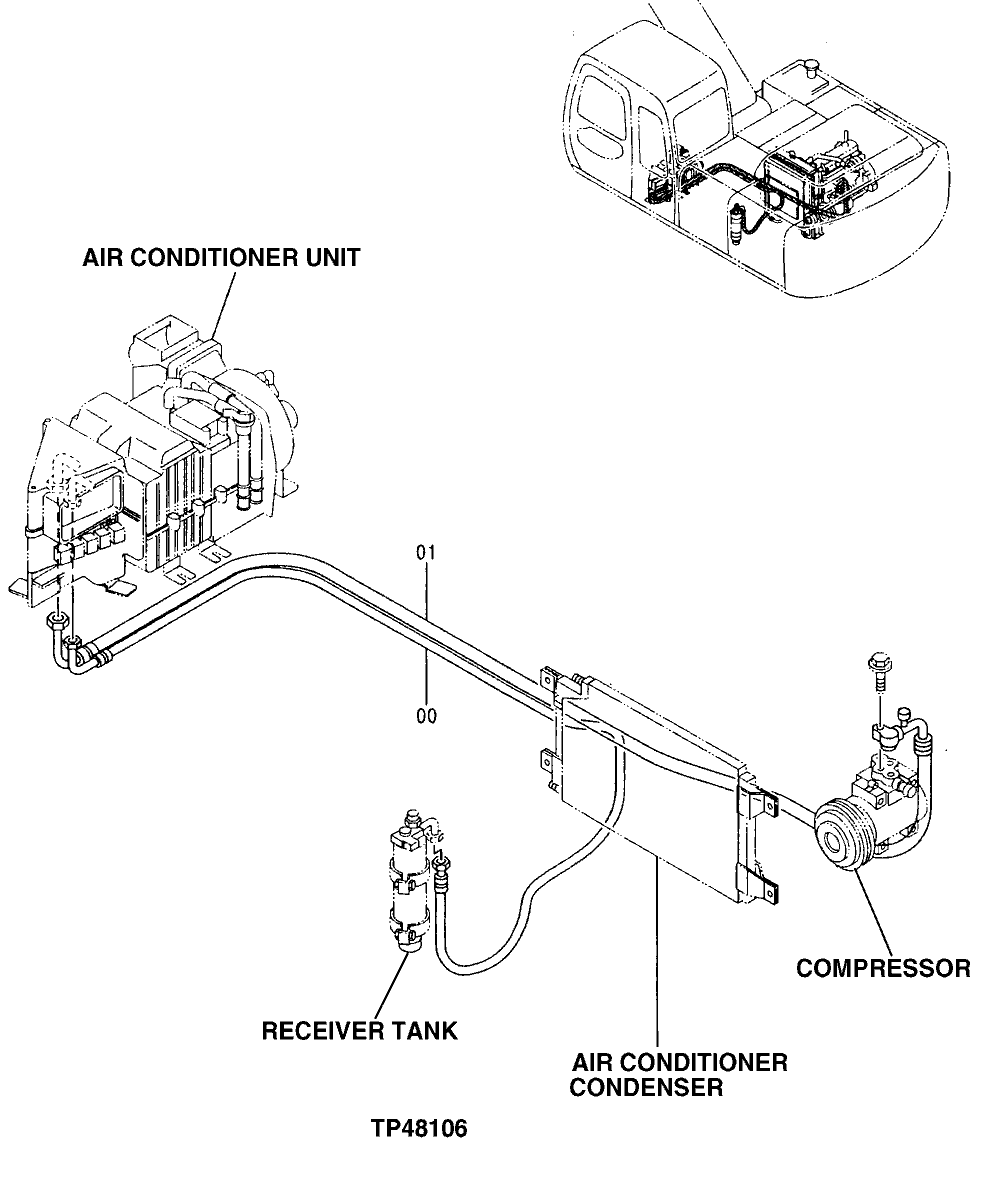 AIR CONDITIONER UNIT

01

00

COMPRESSOR

RECEIVER TANK

AIR CONDITIONER CONDENSER

TP48106