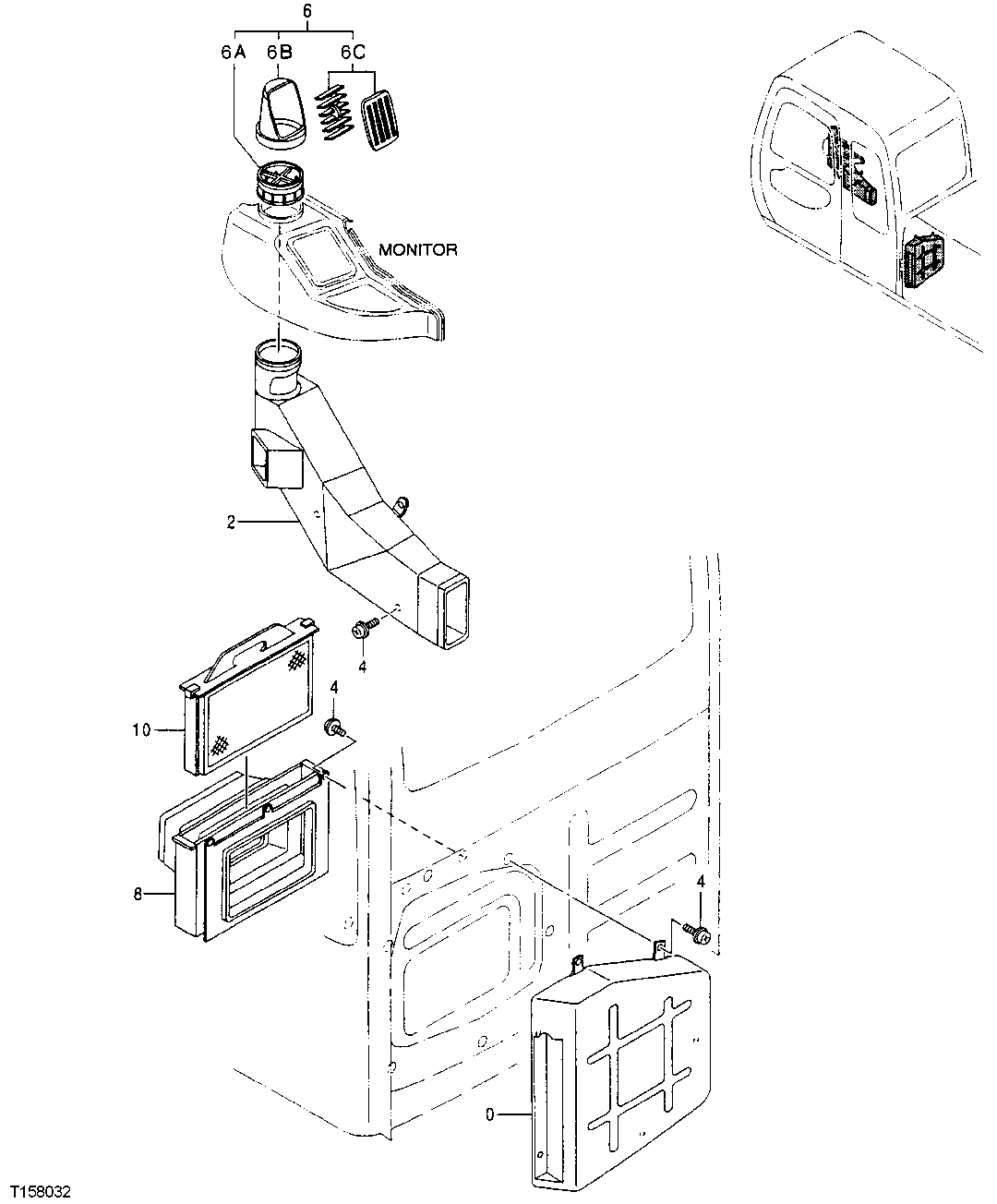 6
6A
6B
6C
MONITOR
2
4
4
10
8
4
0
T158032